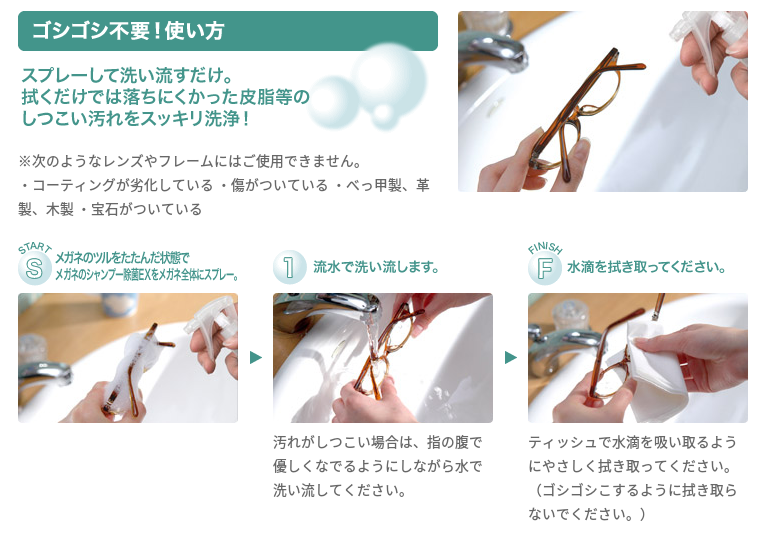 ゴシゴシ不要！使い方

スプレーして洗い流すだけ。
拭くだけでは落ちにくかった皮脂等の
しつこい汚れをスッキリ洗浄！

※次のようなレンズやフレームにはご使用できません。
・コーティングが劣化している ・傷がついている ・べっ甲製、革製、木製 ・宝石がついている

START
S メガネのツルをたたんだ状態で
メガネのシャンプー除菌EXをメガネ全体にスプレー。

1 流水で洗い流します。

汚れがしつこい場合は、指の腹で優しくなでるようにしながら水で洗い流してください。

FINISH
F 水滴を拭き取ってください。

ティッシュで水滴を吸い取るようにやさしく拭き取ってください。
（ゴシゴシこするように拭き取らないでください。）