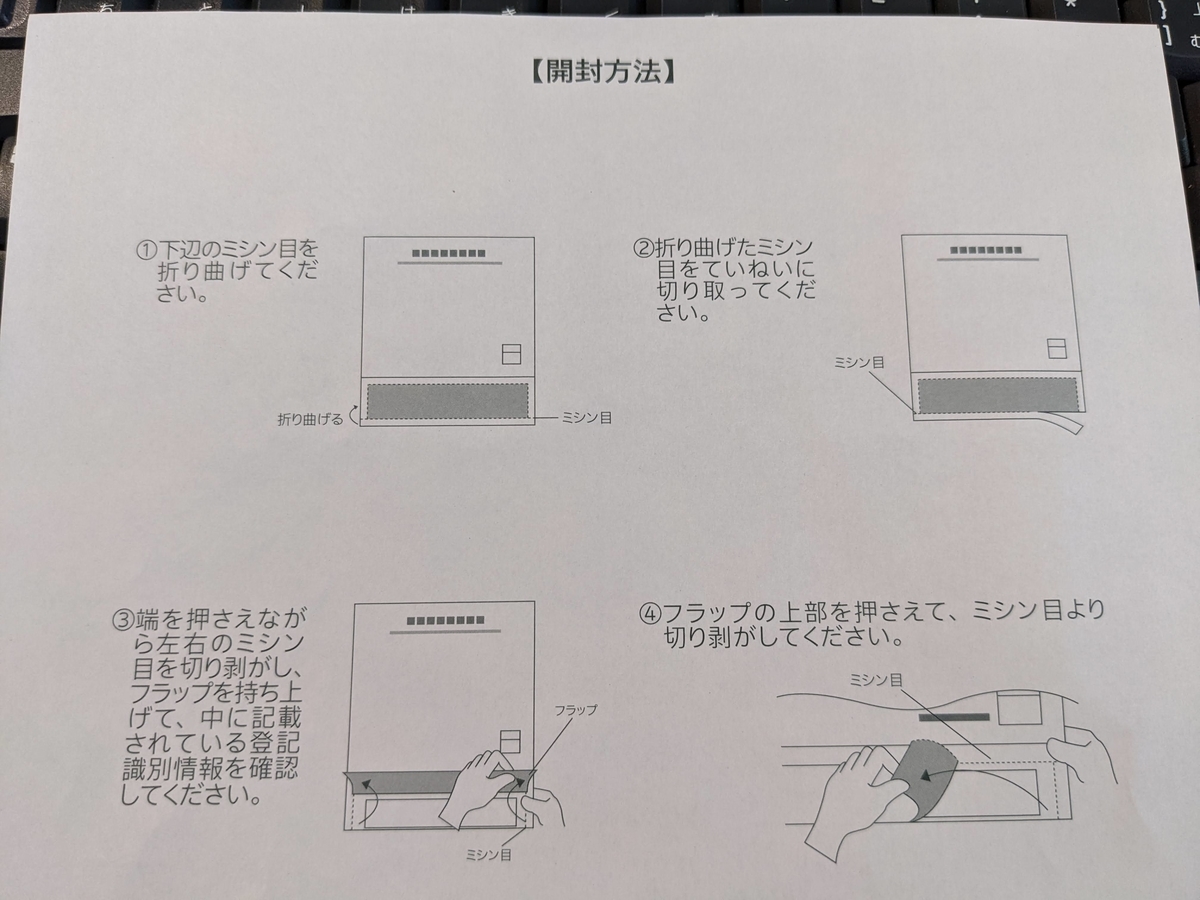 【開封方法】

①下辺のミシン目を折り曲げてください。

折り曲げる

ミシン目

②折り曲げたミシン目をていねいに切り取ってください。

ミシン目

③端を押さえながら左右のミシン目を切り剥がし、フラップを持ち上げて、中に記載されている登記識別情報を確認してください。

フラップ

ミシン目

④フラップの上部を押さえて、ミシン目より切り剥がしてください。

ミシン目