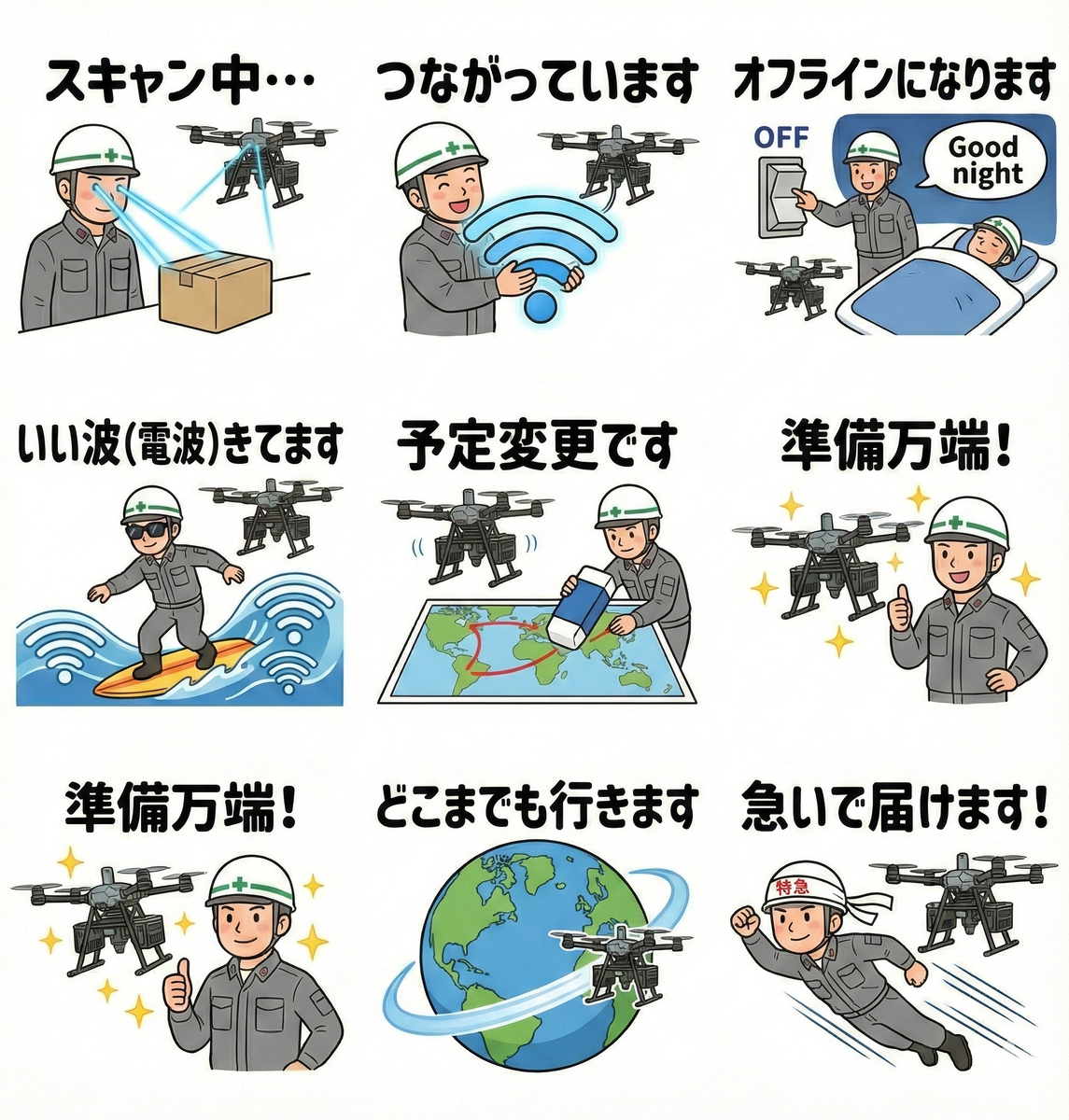 スキャン中…

つながっています

オフラインになります

OFF

Good night

いい波(電波)きてます

予定変更です

準備万端！

準備万端！

どこまでも行きます

急いで届けます！

特急