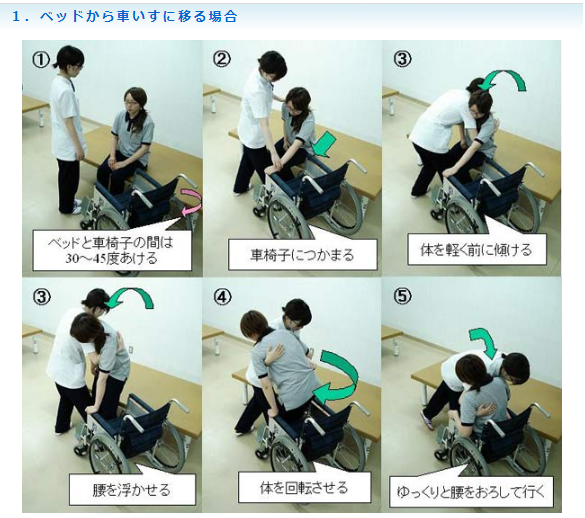 １．ベッドから車いすに移る場合

①

ベッドと車椅子の間は
30～45度あける

②

車椅子につかまる

③

体を軽く前に傾ける

③

腰を浮かせる

④

体を回転させる

⑤

ゆっくりと腰をおろして行く