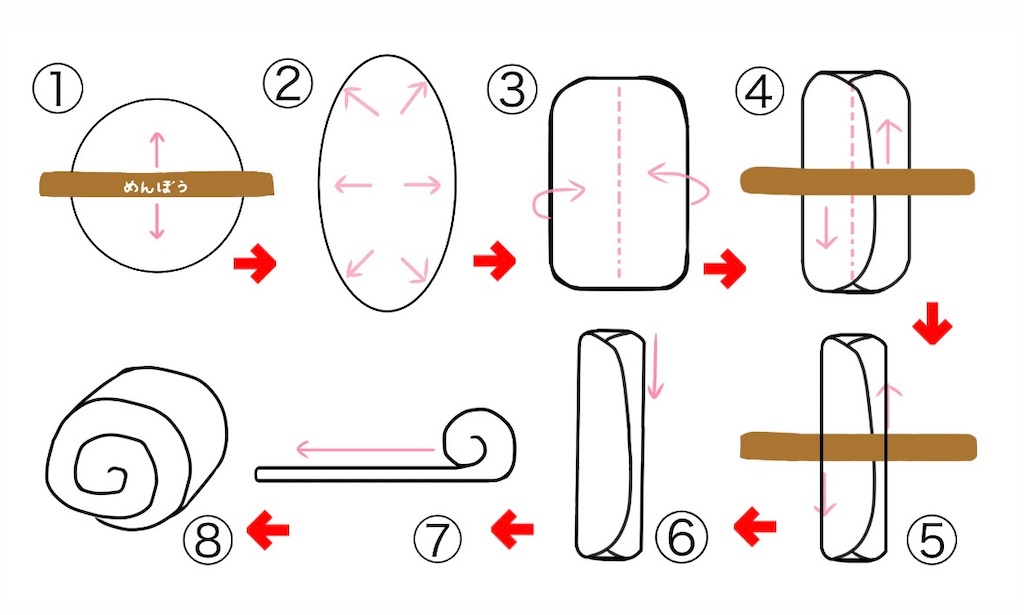 ①
めんぼう
②
③
④
⑤
⑥
⑦
⑧