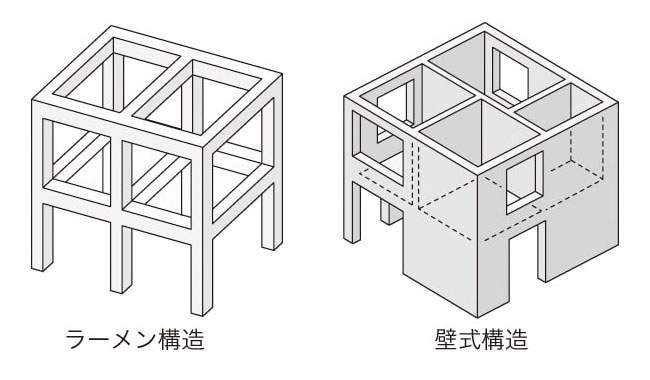 ラーメン構造

壁式構造