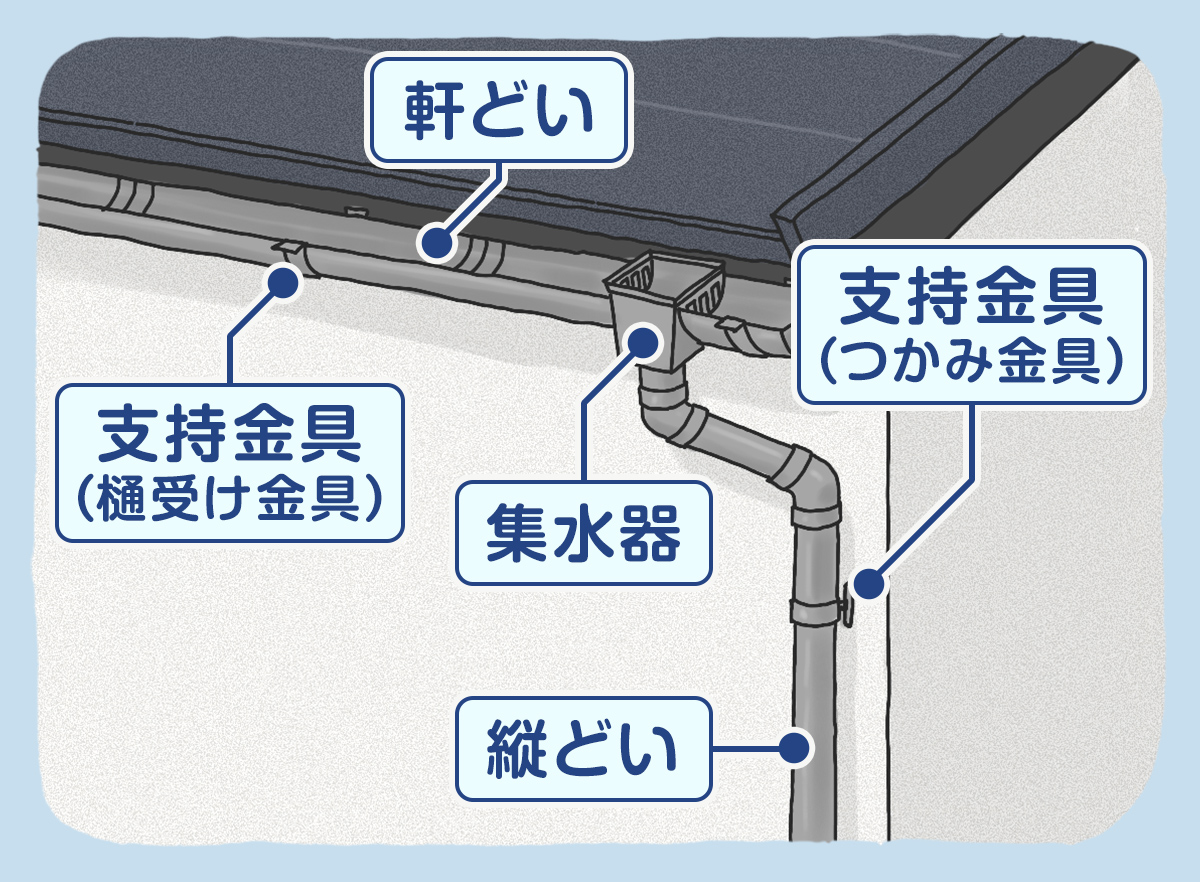 軒どい

支持金具
（つかみ金具）

支持金具
（樋受け金具）

集水器

縦どい