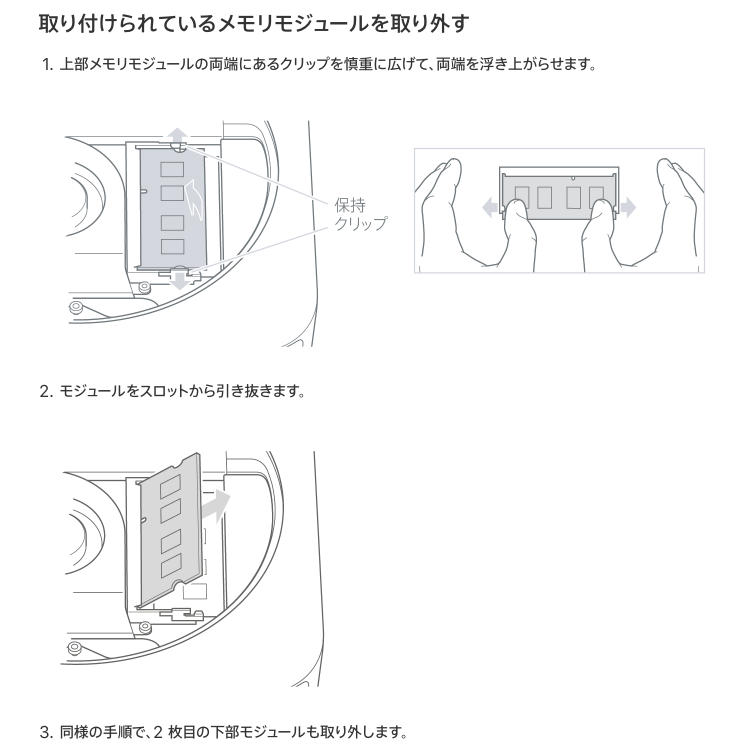 取り付けられているメモリモジュールを取り外す

1. 上部メモリモジュールの両端にあるクリップを慎重に広げて、両端を浮き上がらせます。

保持
クリップ

2. モジュールをスロットから引き抜きます。

3. 同様の手順で、2 枚目の下部モジュールも取り外します。