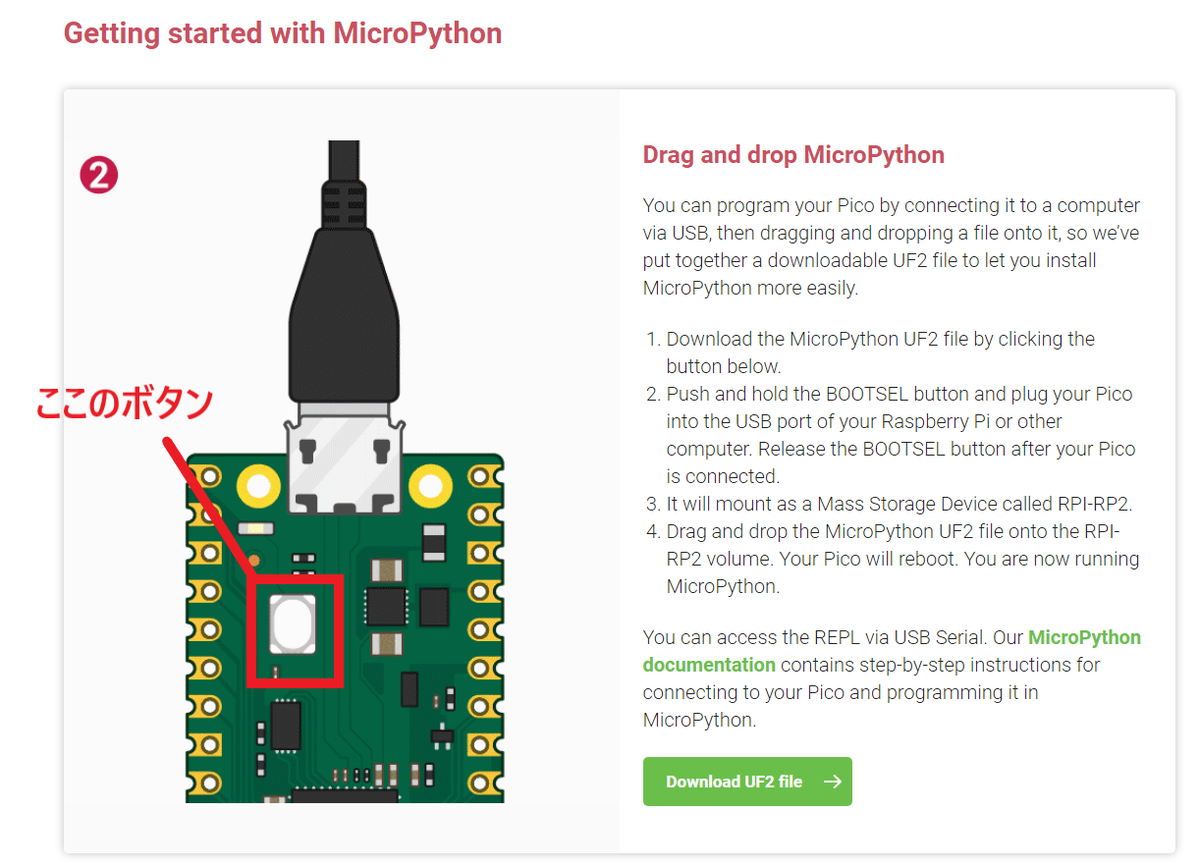 Getting started with MicroPython

❷

ここのボタン

Drag and drop MicroPython

You can program your Pico by connecting it to a computer via USB, then dragging and dropping a file onto it, so we've put together a downloadable UF2 file to let you install MicroPython more easily.

1. Download the MicroPython UF2 file by clicking the button below.
2. Push and hold the BOOTSEL button and plug your Pico into the USB port of your Raspberry Pi or other computer. Release the BOOTSEL button after your Pico is connected.
3. It will mount as a Mass Storage Device called RPI-RP2.
4. Drag and drop the MicroPython UF2 file onto the RPI-RP2 volume. Your Pico will reboot. You are now running MicroPython.

You can access the REPL via USB Serial. Our MicroPython documentation contains step-by-step instructions for connecting to your Pico and programming it in MicroPython.

Download UF2 file →