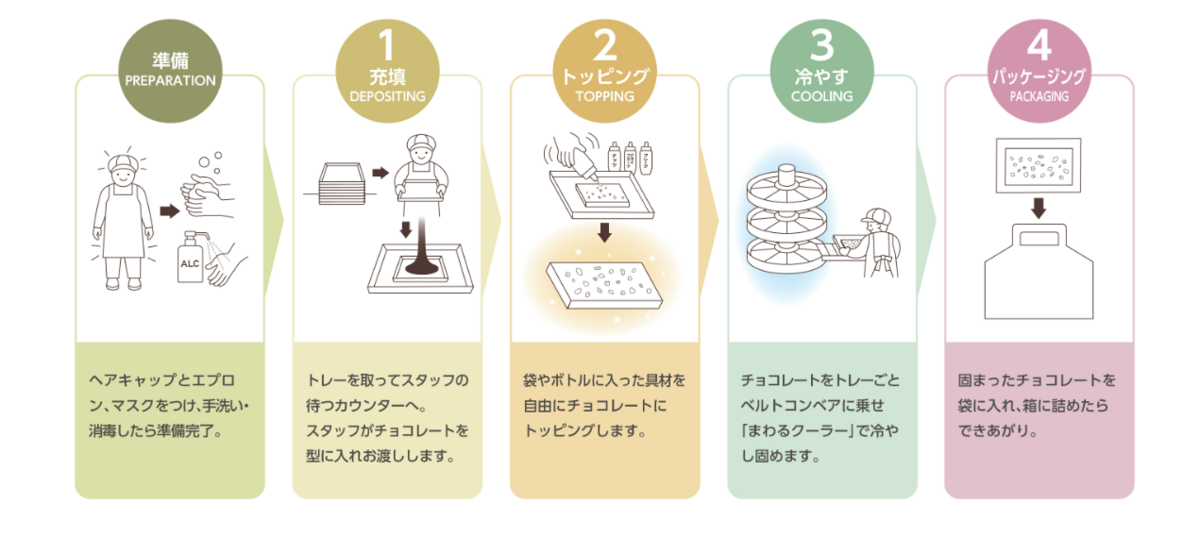 準備
PREPARATION

ALC

ヘアキャップとエプロン、マスクをつけ、手洗い・消毒したら準備完了。

1
充填
DEPOSITING

トレーを取ってスタッフの待つカウンターへ。
スタッフがチョコレートを型に入れお渡しします。

2
トッピング
TOPPING

袋やボトルに入った具材を自由にチョコレートにトッピングします。

3
冷やす
COOLING

チョコレートをトレーごとベルトコンベアに乗せ「まわるクーラー」で冷やし固めます。

4
パッケージング
PACKAGING

固まったチョコレートを袋に入れ、箱に詰めたらできあがり。