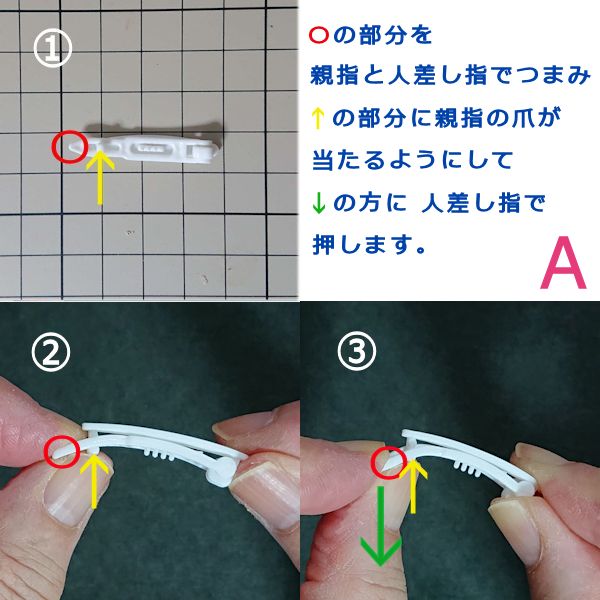 ①

○の部分を
親指と人差し指でつまみ
↑の部分に親指の爪が
当たるようにして
↓の方に 人差し指で
押します。

A

②

③