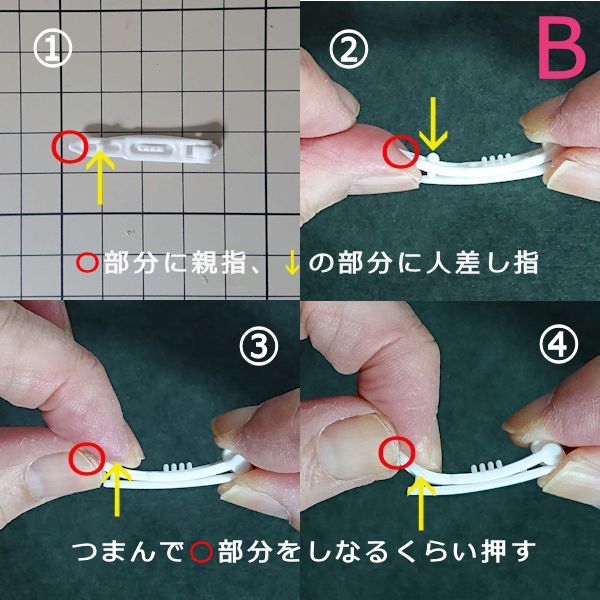 ① ② B

○部分に親指、↓の部分に人差し指

③ ④

つまんで○部分をしなるくらい押す