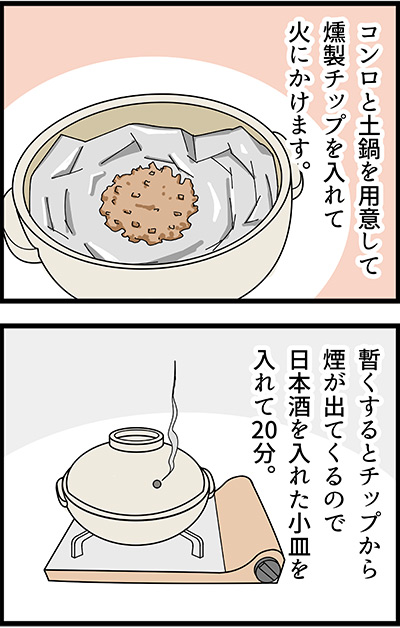 コンロと土鍋を用意して燻製チップを入れて火にかけます。

暫くするとチップから煙が出てくるので日本酒を入れた小皿を入れて20分。