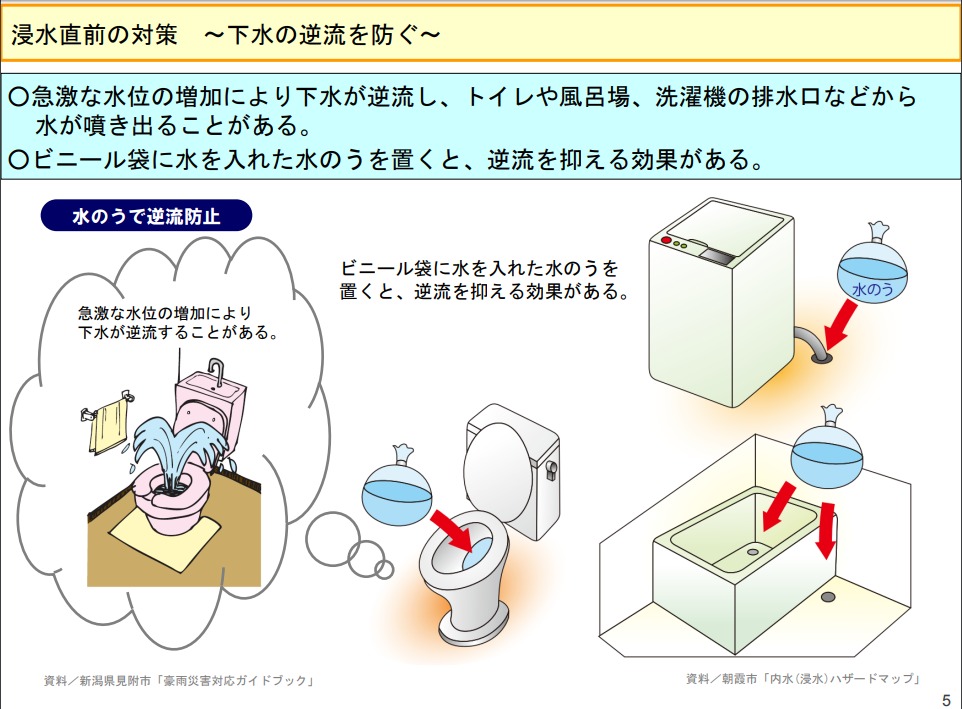 浸水直前の対策　～下水の逆流を防ぐ～

○急激な水位の増加により下水が逆流し、トイレや風呂場、洗濯機の排水口などから水が噴き出ることがある。
○ビニール袋に水を入れた水のうを置くと、逆流を抑える効果がある。

水のうで逆流防止

急激な水位の増加により下水が逆流することがある。

ビニール袋に水を入れた水のうを置くと、逆流を抑える効果がある。

水のう

資料／新潟県見附市「豪雨災害対応ガイドブック」

資料／朝霞市「内水（浸水）ハザードマップ」

5