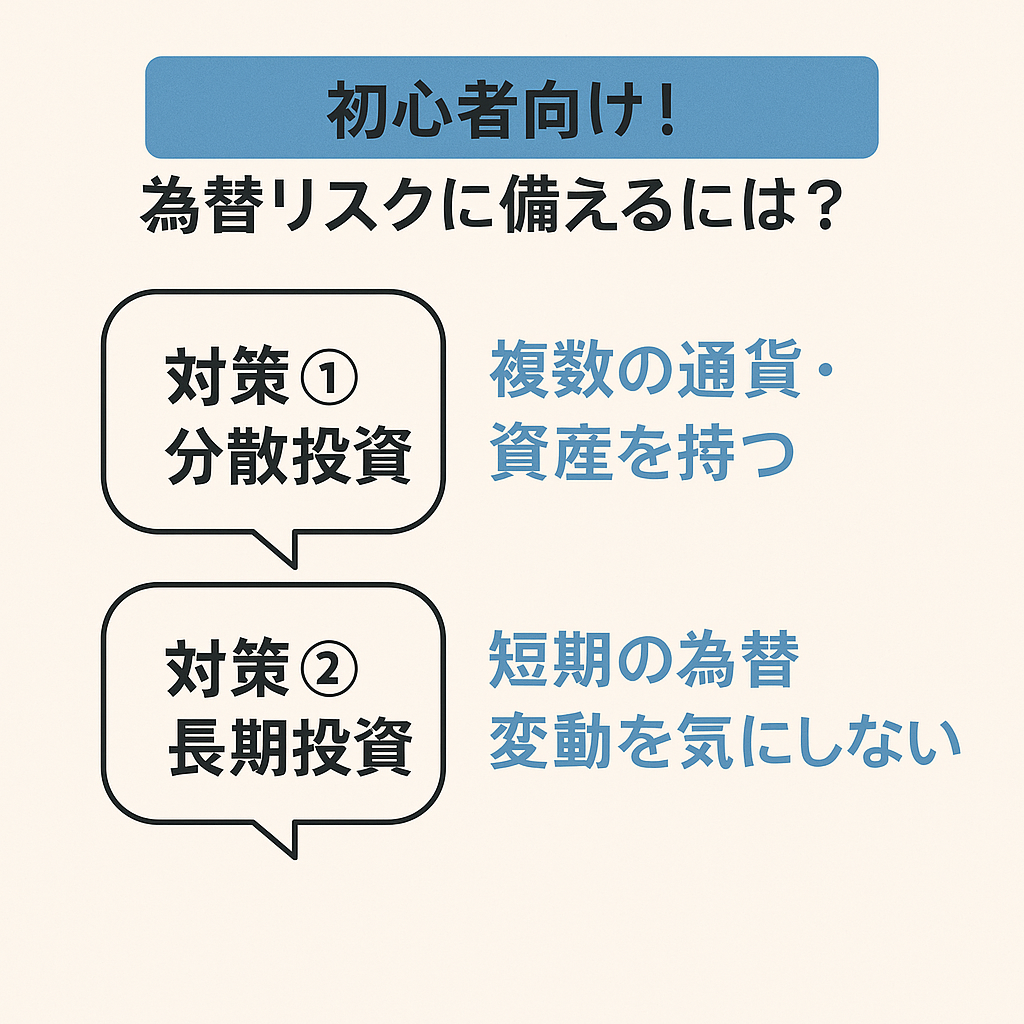 初心者向け!

為替リスクに備えるには?

対策①
分散投資

複数の通貨・
資産を持つ

対策②
長期投資

短期の為替
変動を気にしない