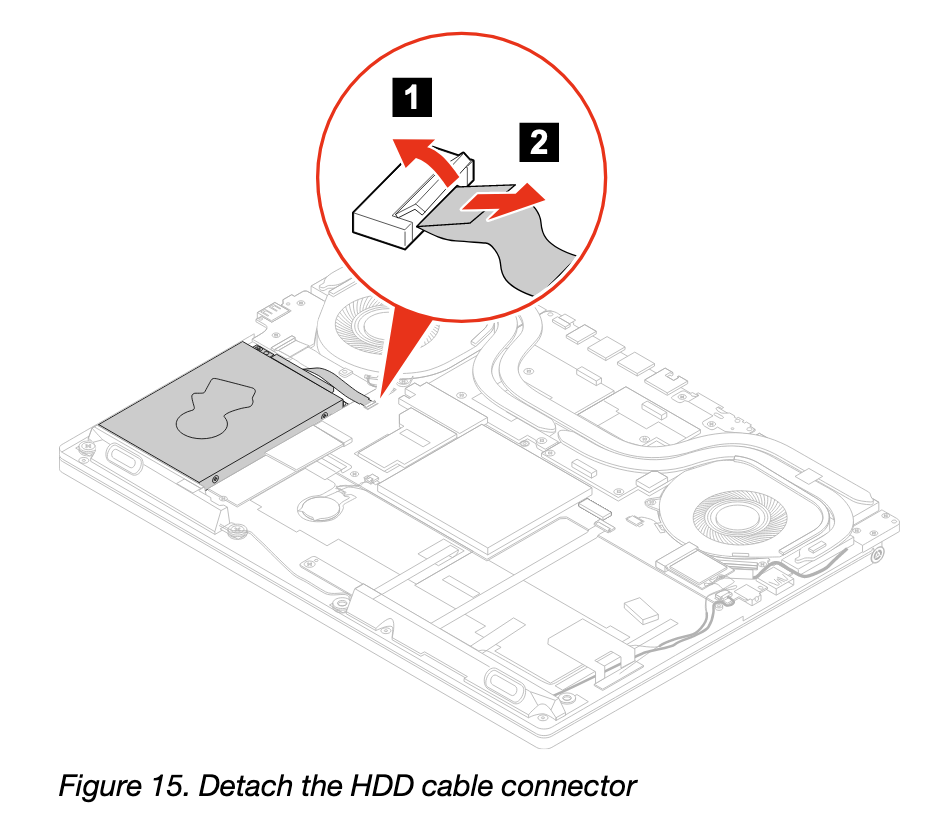 1

2

Figure 15. Detach the HDD cable connector