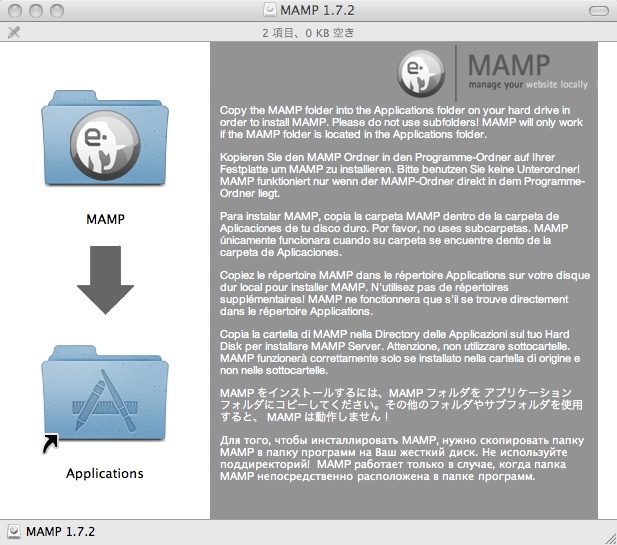 MAMP 1.7.2

2 項目、0 KB 空き

MAMP

Applications

MAMP
manage your website locally

Copy the MAMP folder into the Applications folder on your hard drive in order to install MAMP. Please do not use subfolders! MAMP will only work if the MAMP folder is located in the Applications folder.

Kopieren Sie den MAMP Ordner in den Programme-Ordner auf Ihrer Festplatte um MAMP zu installieren. Bitte benutzen Sie keine Unterordner! MAMP funktioniert nur wenn der MAMP-Ordner direkt in dem Programme-Ordner liegt.

Para instalar MAMP, copia la carpeta MAMP dentro de la carpeta de Aplicaciones de tu disco duro. Por favor, no uses subcarpetas. MAMP únicamente funcionara cuando su carpeta se encuentre dento de la carpeta de Aplicaciones.

Copiez le répertoire MAMP dans le répertoire Applications sur votre disque dur local pour installer MAMP. N'utilisez pas de répertoires supplémentaires! MAMP ne fonctionnera que s'il se trouve directement dans le répertoire Applications.

Copia la cartella di MAMP nella Directory delle Applicazioni sul tuo Hard Disk per installare MAMP Server. Attenzione, non utilizzare sottocartelle. MAMP funzionerà correttamente solo se installato nella cartella di origine e non nelle sottocartelle.

MAMP をインストールするには、MAMP フォルダを アプリケーション フォルダにコピーしてください。その他のフォルダやサブフォルダを使用すると、 MAMP は動作しません！

Для того, чтобы инсталлировать MAMP, нужно скопировать папку MAMP в папку программ на Ваш жесткий диск. Не используйте поддиректорий! MAMP работает только в случае, когда папка MAMP непосредственно расположена в папке программ.

MAMP 1.7.2