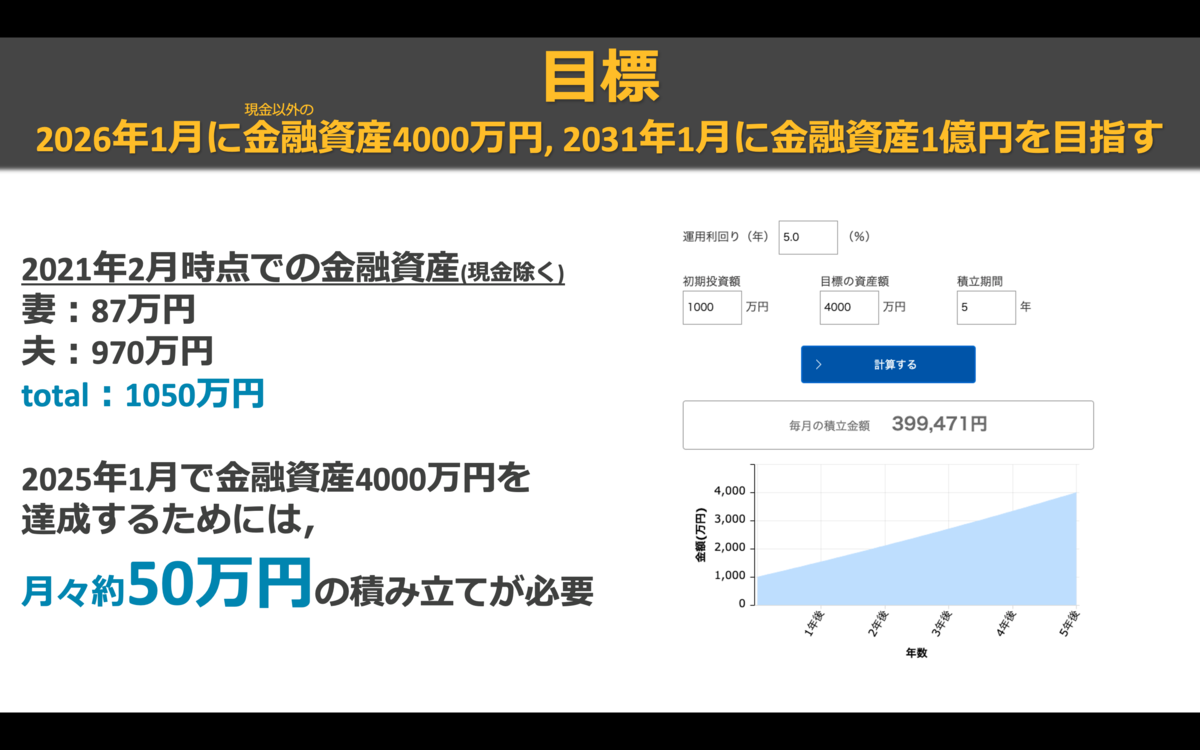 目標

現金以外の
2026年1月に金融資産4000万円, 2031年1月に金融資産1億円を目指す

2021年2月時点での金融資産(現金除く)
妻：87万円
夫：970万円
total：1050万円

2025年1月で金融資産4000万円を達成するためには,
月々約50万円の積み立てが必要

運用利回り（年） 5.0 （%）

初期投資額 1000 万円
目標の資産額 4000 万円
積立期間 5 年

計算する

毎月の積立金額 399,471円

金額(万円)
4,000
3,000
2,000
1,000
0

1年後
2年後
3年後
4年後
5年後

年数