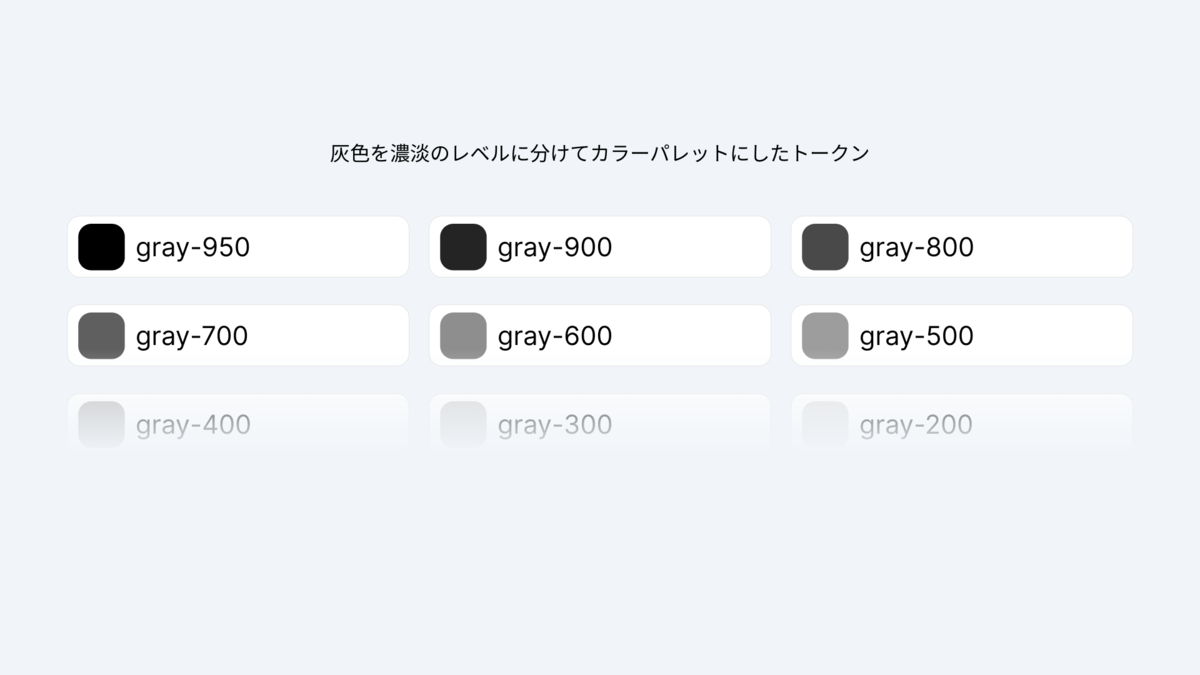 灰色を濃淡のレベルに分けてカラーパレットにしたトークン

gray-950

gray-900

gray-800

gray-700

gray-600

gray-500

gray-400

gray-300

gray-200