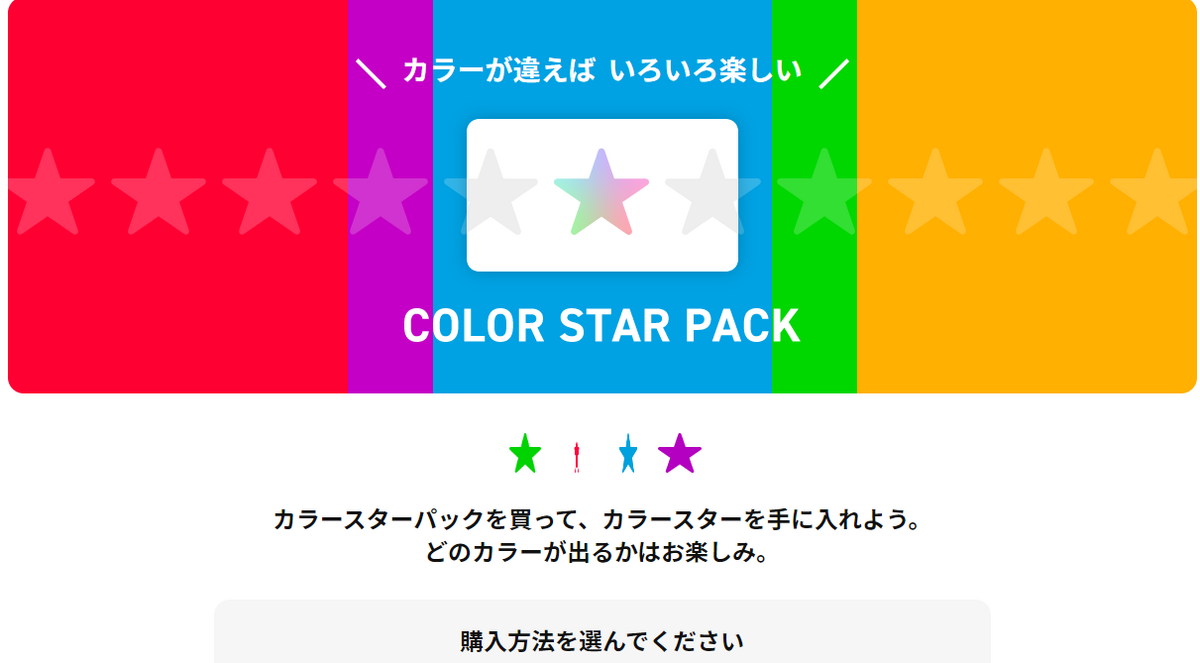 ＼ カラーが違えば いろいろ楽しい ／

COLOR STAR PACK

カラースターパックを買って、カラースターを手に入れよう。
どのカラーが出るかはお楽しみ。

購入方法を選んでください