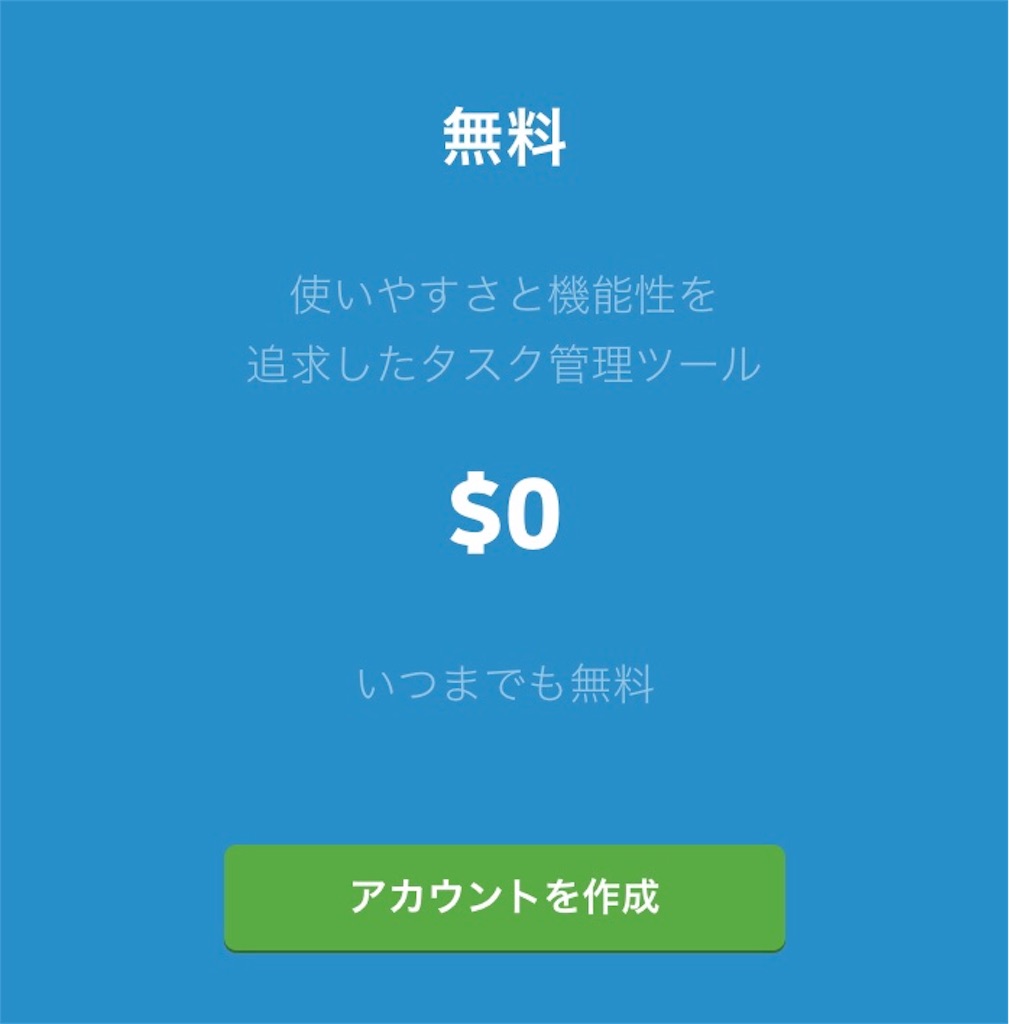 無料

使いやすさと機能性を
追求したタスク管理ツール

$0

いつまでも無料

アカウントを作成