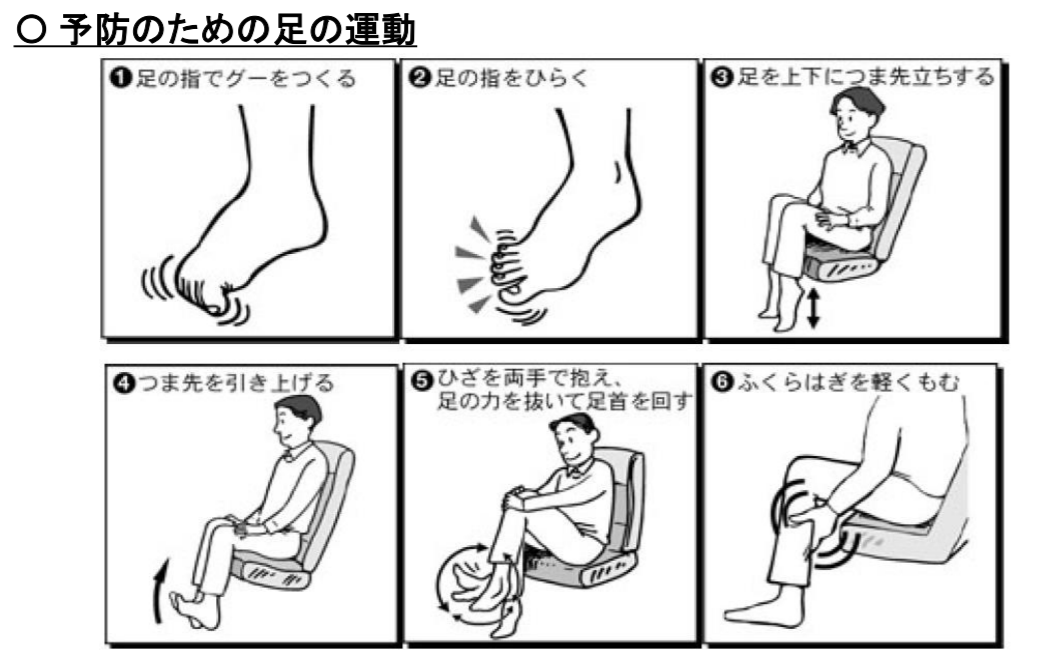 ○ 予防のための足の運動

❶足の指でグーをつくる

❷足の指をひらく

❸足を上下につま先立ちする

❹つま先を引き上げる

❺ひざを両手で抱え、足の力を抜いて足首を回す

❻ふくらはぎを軽くもむ