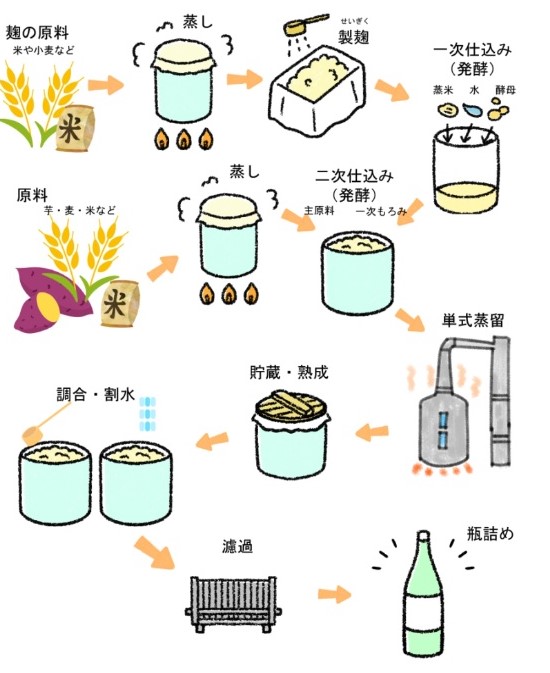 麹の原料
米や小麦など

米

蒸し

せいぎく
製麹

一次仕込み
（発酵）
蒸米　水　酵母

原料
芋・麦・米など

米

蒸し

二次仕込み
（発酵）
主原料　一次もろみ

単式蒸留

貯蔵・熟成

調合・割水

濾過

瓶詰め