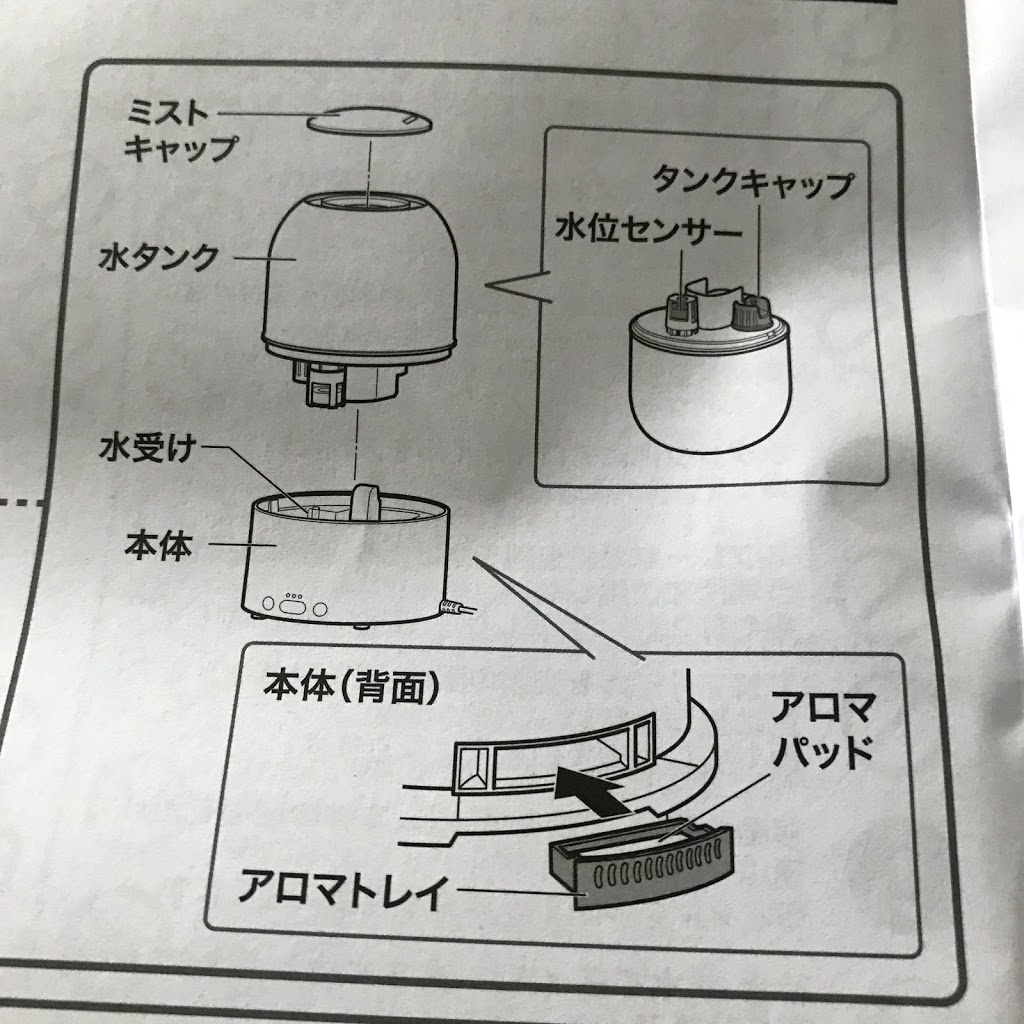 ミスト
キャップ

水タンク

タンクキャップ
水位センサー

水受け

本体

本体(背面)

アロマ
パッド

アロマトレイ