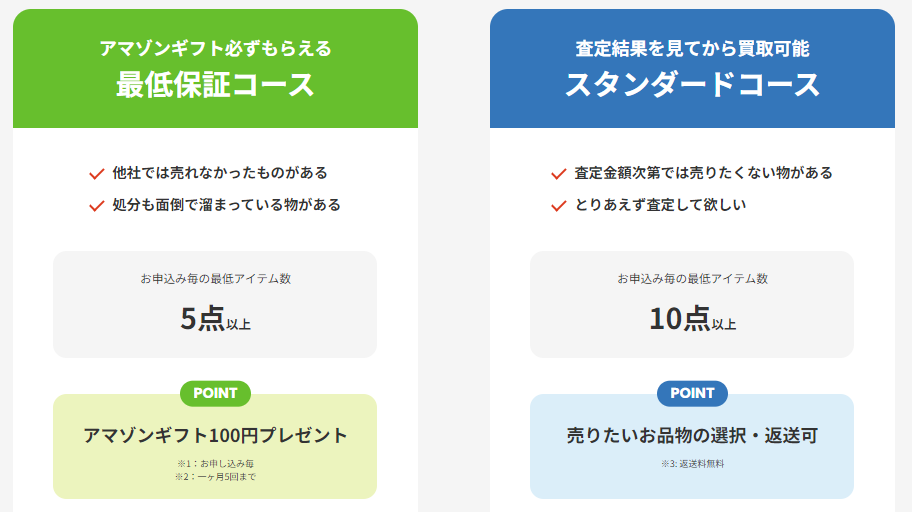 アマゾンギフト必ずもらえる
最低保証コース

他社では売れなかったものがある
処分も面倒で溜まっている物がある

お申込み毎の最低アイテム数
5点以上

POINT
アマゾンギフト100円プレゼント
※1：お申し込み毎
※2：一ヶ月5回まで

査定結果を見てから買取可能
スタンダードコース

査定金額次第では売りたくない物がある
とりあえず査定して欲しい

お申込み毎の最低アイテム数
10点以上

POINT
売りたいお品物の選択・返送可
※3: 返送料無料