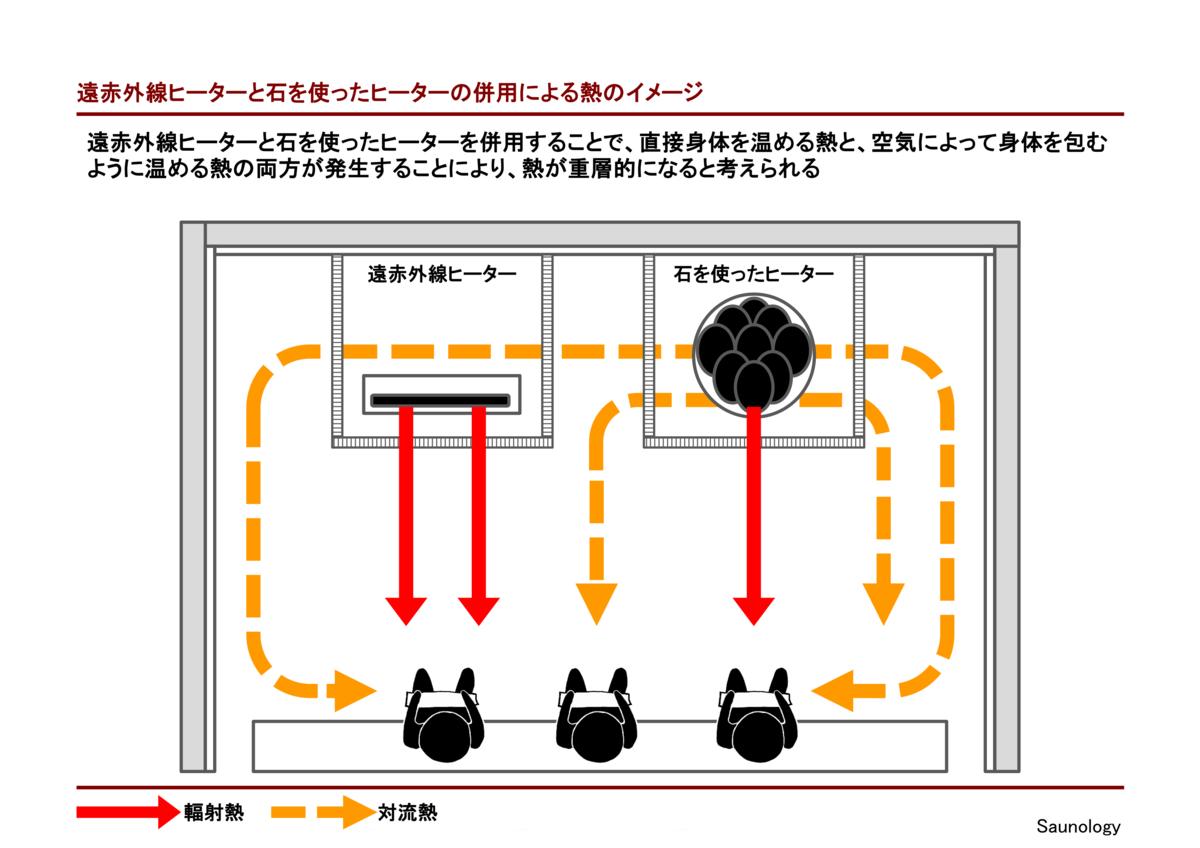 遠赤外線ヒーターと石を使ったヒーターの併用による熱のイメージ

遠赤外線ヒーターと石を使ったヒーターを併用することで、直接身体を温める熱と、空気によって身体を包むように温める熱の両方が発生することにより、熱が重層的になると考えられる

遠赤外線ヒーター

石を使ったヒーター

輻射熱

対流熱

Saunology