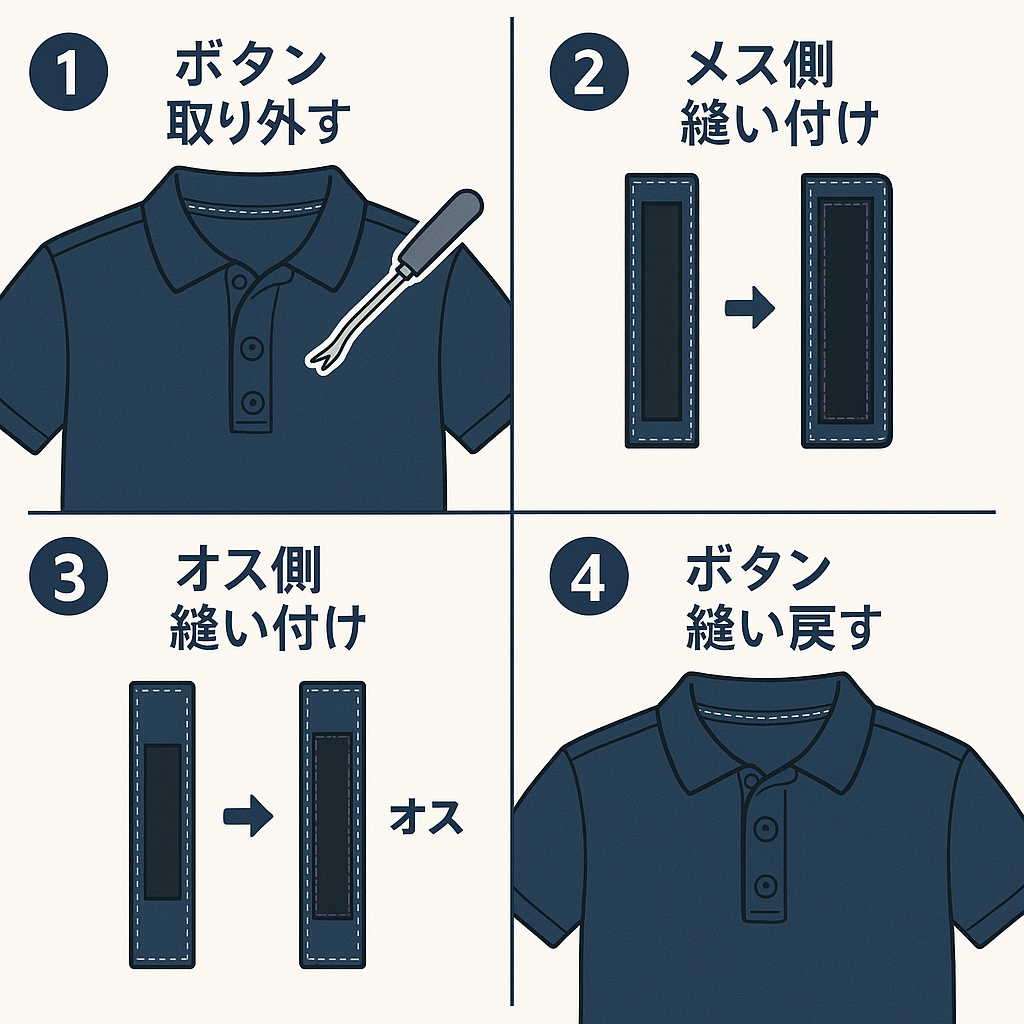 1 ボタン
取り外す

2 メス側
縫い付け

3 オス側
縫い付け

オス

4 ボタン
縫い戻す