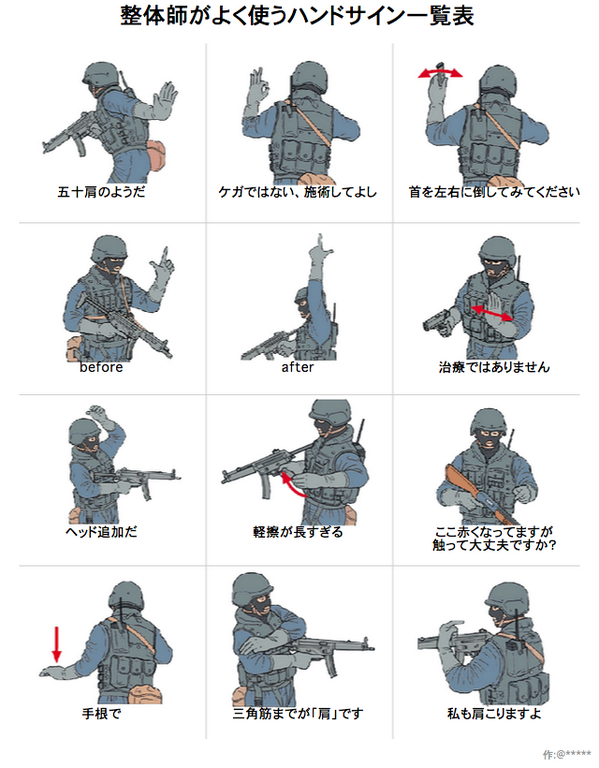 整体師がよく使うハンドサイン一覧表

五十肩のようだ

ケガではない、施術してよし

首を左右に倒してみてください

before

after

治療ではありません

ヘッド追加だ

軽擦が長すぎる

ここ赤くなってますが触って大丈夫ですか?

手根で

三角筋までが「肩」です

私も肩こりますよ

作:@*****