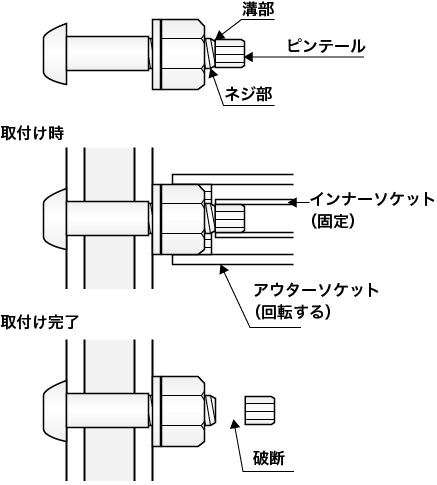 溝部

ピンテール

ネジ部

取付け時

インナーソケット
(固定)

アウターソケット
(回転する)

取付け完了

破断