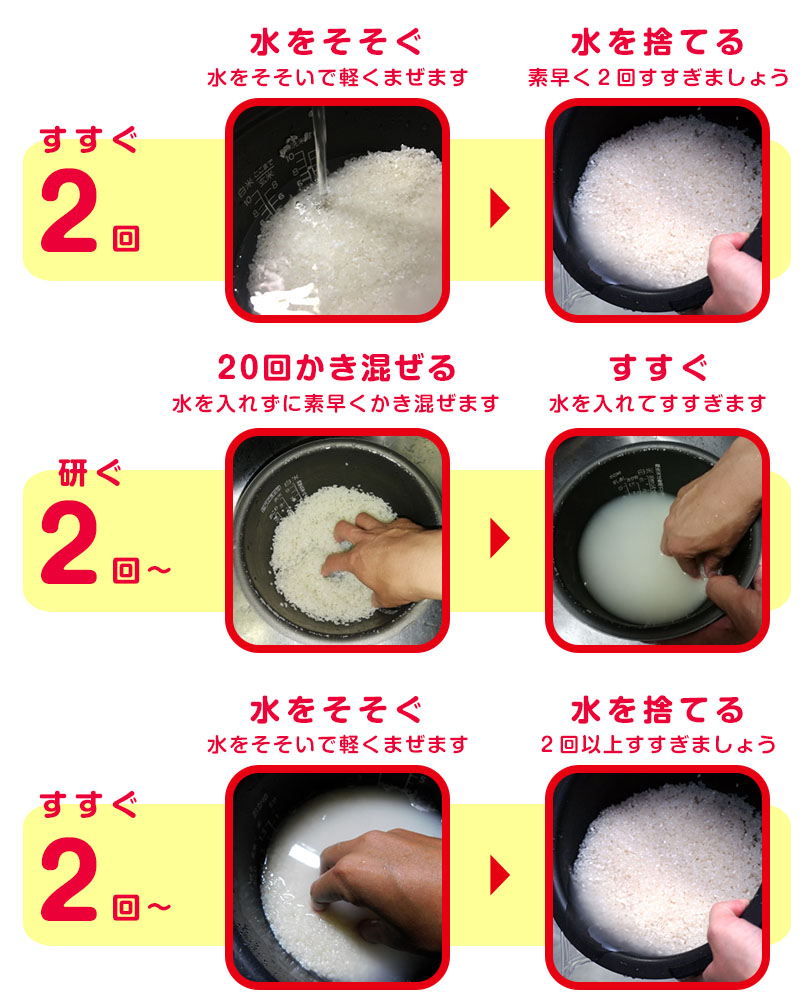 すすぐ
2回

水をそそぐ
水をそそいで軽くまぜます

水を捨てる
素早く2回すすぎましょう

研ぐ
2回～

20回かき混ぜる
水を入れずに素早くかき混ぜます

すすぐ
水を入れてすすぎます

すすぐ
2回～

水をそそぐ
水をそそいで軽くまぜます

水を捨てる
2回以上すすぎましょう