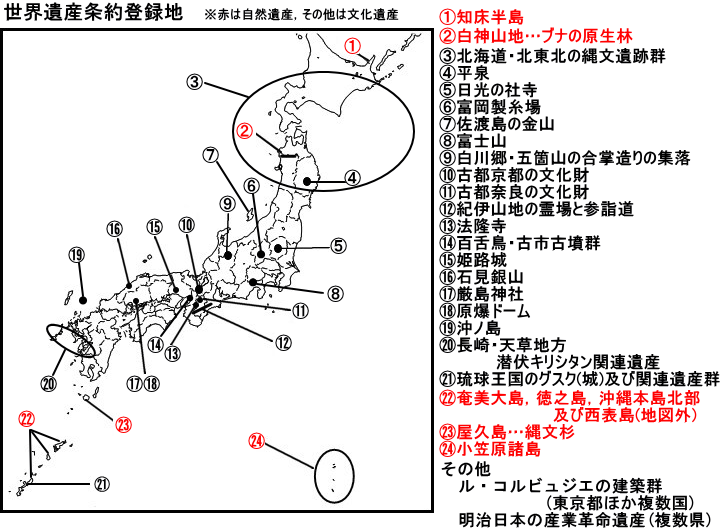 世界遺産条約登録地　※赤は自然遺産，その他は文化遺産

①
③
②
⑦
④
⑥
⑨
⑯
⑮
⑩
⑤
⑲
⑧
⑪
⑭
⑬
⑫
⑳
⑰⑱
㉓
㉒
㉔
㉑

①知床半島
②白神山地…ブナの原生林
③北海道・北東北の縄文遺跡群
④平泉
⑤日光の社寺
⑥富岡製糸場
⑦佐渡島の金山
⑧富士山
⑨白川郷・五箇山の合掌造りの集落
⑩古都京都の文化財
⑪古都奈良の文化財
⑫紀伊山地の霊場と参詣道
⑬法隆寺
⑭百舌鳥・古市古墳群
⑮姫路城
⑯石見銀山
⑰厳島神社
⑱原爆ドーム
⑲沖ノ島
⑳長崎・天草地方
潜伏キリシタン関連遺産
㉑琉球王国のグスク(城)及び関連遺産群
㉒奄美大島，徳之島，沖縄本島北部
及び西表島(地図外)
㉓屋久島…縄文杉
㉔小笠原諸島
その他
ル・コルビュジエの建築群
(東京都ほか複数国)
明治日本の産業革命遺産（複数県）