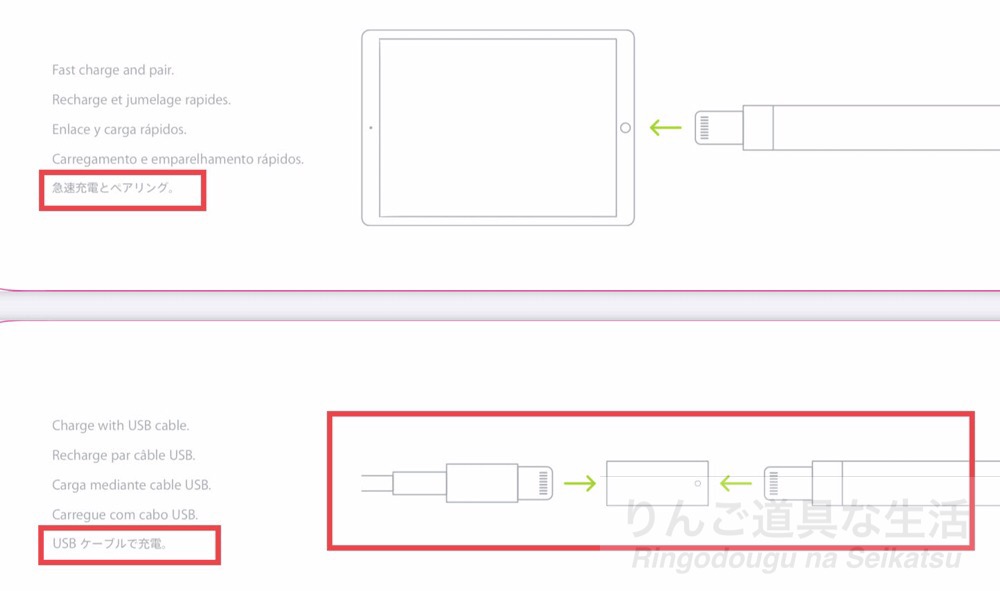 Fast charge and pair.

Recharge et jumelage rapides.

Enlace y carga rápidos.

Carregamento e emparelhamento rápidos.

急速充電とペアリング。

Charge with USB cable.

Recharge par câble USB.

Carga mediante cable USB.

Carregue com cabo USB.

USB ケーブルで充電。

りんご道具な生活
Ringodougu na Seikatsu