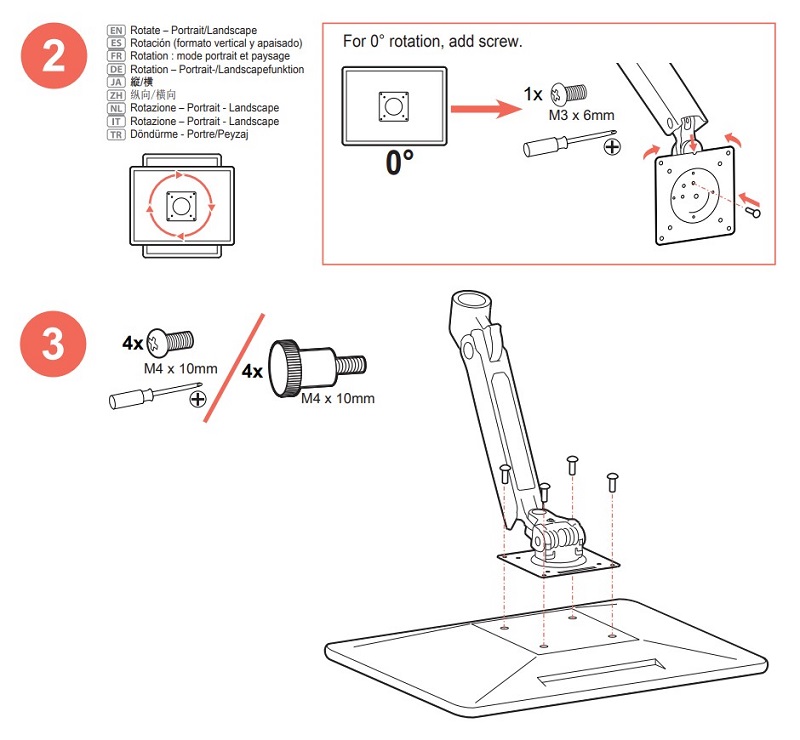 2

EN Rotate – Portrait/Landscape
ES Rotación (formato vertical y apaisado)
FR Rotation : mode portrait et paysage
DE Rotation – Portrait-/Landscapefunktion
JA 縦/横
ZH 纵向/横向
NL Rotazione – Portrait - Landscape
IT Rotazione – Portrait - Landscape
TR Döndürme - Portre/Peyzaj

For 0° rotation, add screw.

0°

1x
M3 x 6mm

3

4x
M4 x 10mm

4x
M4 x 10mm