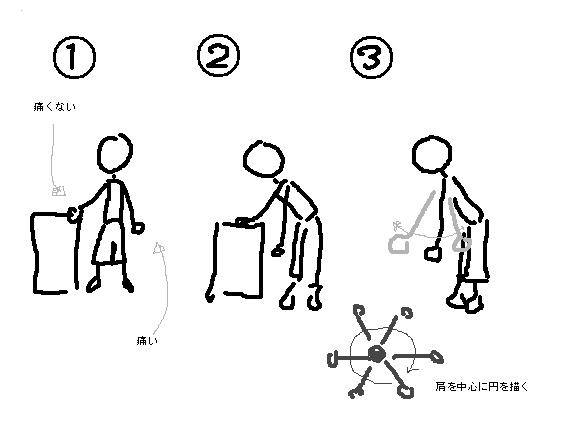 ①

②

③

痛くない

痛い

肩を中心に円を描く