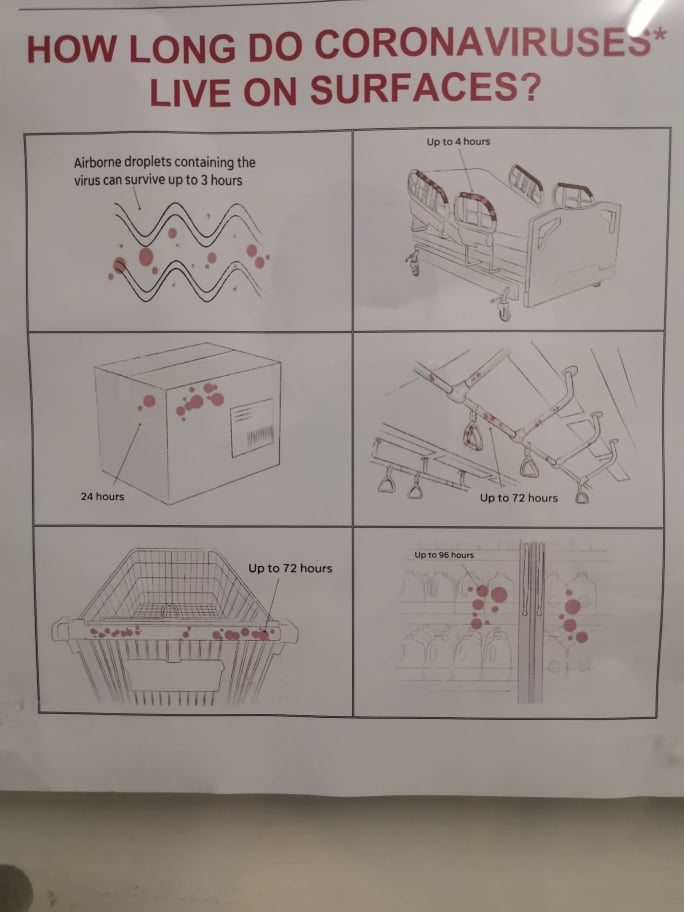 HOW LONG DO CORONAVIRUSES*
LIVE ON SURFACES?

Airborne droplets containing the virus can survive up to 3 hours

Up to 4 hours

24 hours

Up to 72 hours

Up to 72 hours

Up to 96 hours