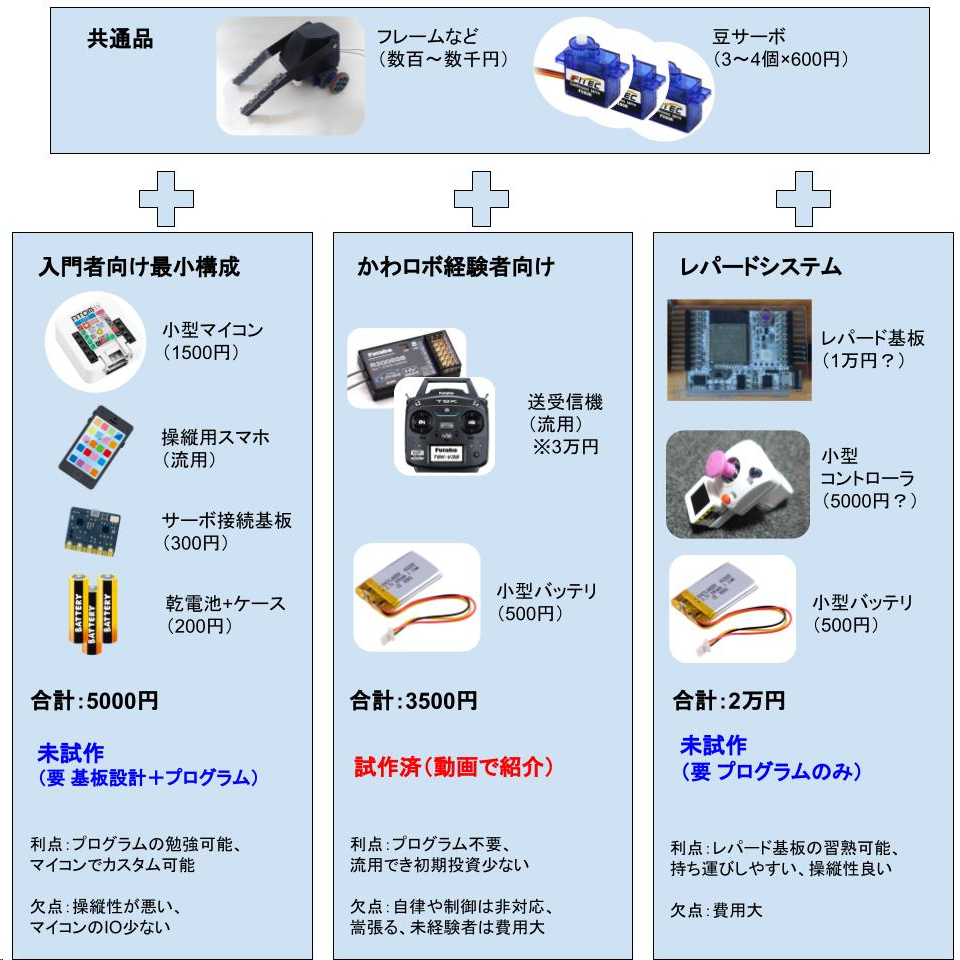 共通品

フレームなど
（数百～数千円）

豆サーボ
（3～4個×600円）

入門者向け最小構成

小型マイコン
（1500円）

操縦用スマホ
（流用）

サーボ接続基板
（300円）

乾電池+ケース
（200円）

合計:5000円

未試作
（要 基板設計＋プログラム）

利点:プログラムの勉強可能、マイコンでカスタム可能

欠点:操縦性が悪い、マイコンのIO少ない

かわロボ経験者向け

送受信機
（流用）
※3万円

小型バッテリ
（500円）

合計:3500円

試作済（動画で紹介）

利点:プログラム不要、流用でき初期投資少ない

欠点:自律や制御は非対応、嵩張る、未経験者は費用大

レパードシステム

レパード基板
（1万円？）

小型
コントローラ
（5000円？）

小型バッテリ
（500円）

合計:2万円

未試作
（要 プログラムのみ）

利点:レパード基板の習熟可能、持ち運びしやすい、操縦性良い

欠点:費用大