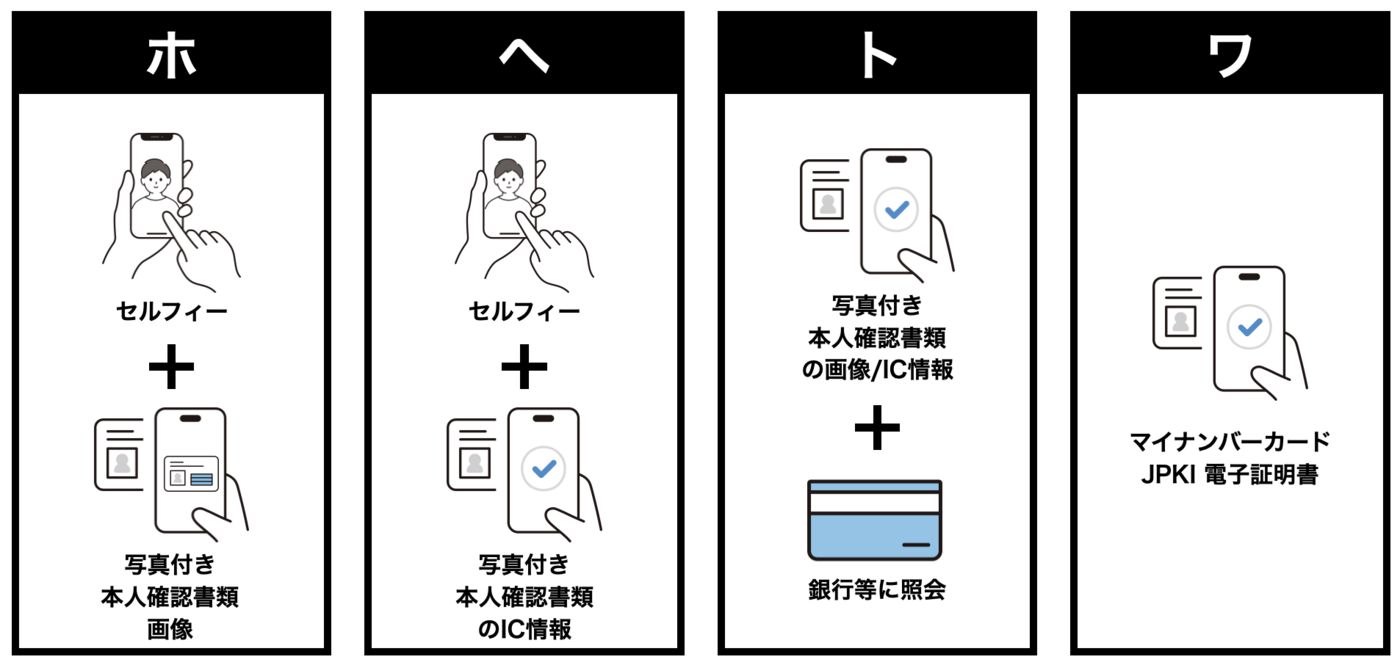 ホ

セルフィー

+

写真付き
本人確認書類
画像

ヘ

セルフィー

+

写真付き
本人確認書類
のIC情報

ト

写真付き
本人確認書類
の画像/IC情報

+

銀行等に照会

ワ

マイナンバーカード
JPKI 電子証明書