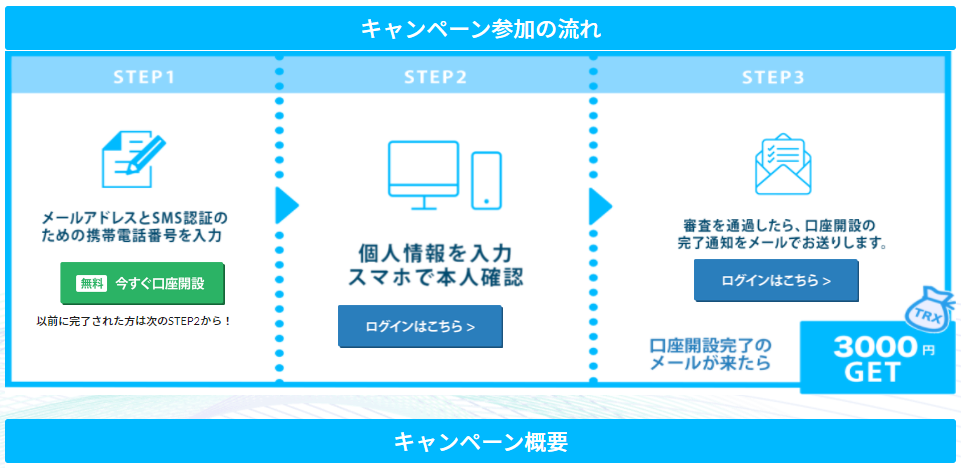 キャンペーン参加の流れ

STEP1

メールアドレスとSMS認証のための携帯電話番号を入力

無料 今すぐ口座開設

以前に完了された方は次のSTEP2から！

STEP2

個人情報を入力
スマホで本人確認

ログインはこちら >

STEP3

審査を通過したら、口座開設の完了通知をメールでお送りします。

ログインはこちら >

口座開設完了のメールが来たら

TRX

3000円
GET

キャンペーン概要