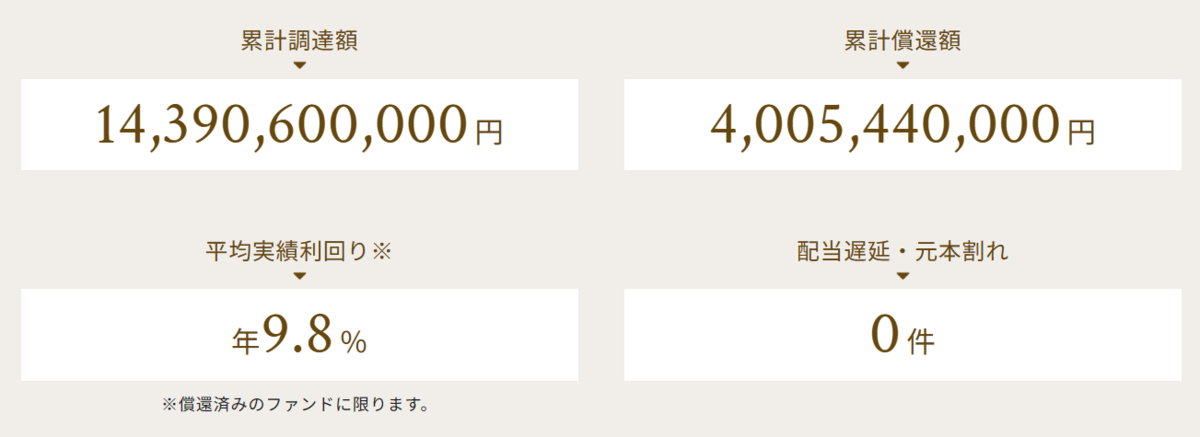 累計調達額

14,390,600,000円

累計償還額

4,005,440,000円

平均実績利回り※

年9.8％

※償還済みのファンドに限ります。

配当遅延・元本割れ

0件