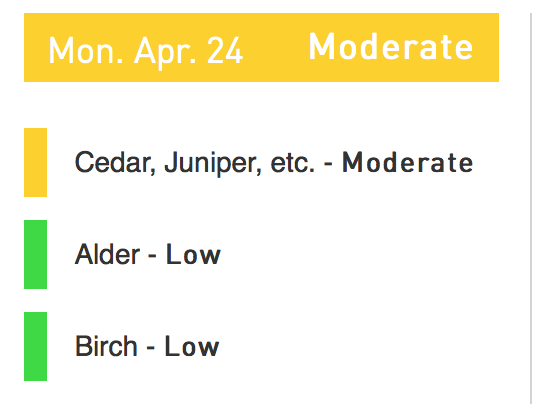 Mon. Apr. 24 Moderate

Cedar, Juniper, etc. - Moderate

Alder - Low

Birch - Low