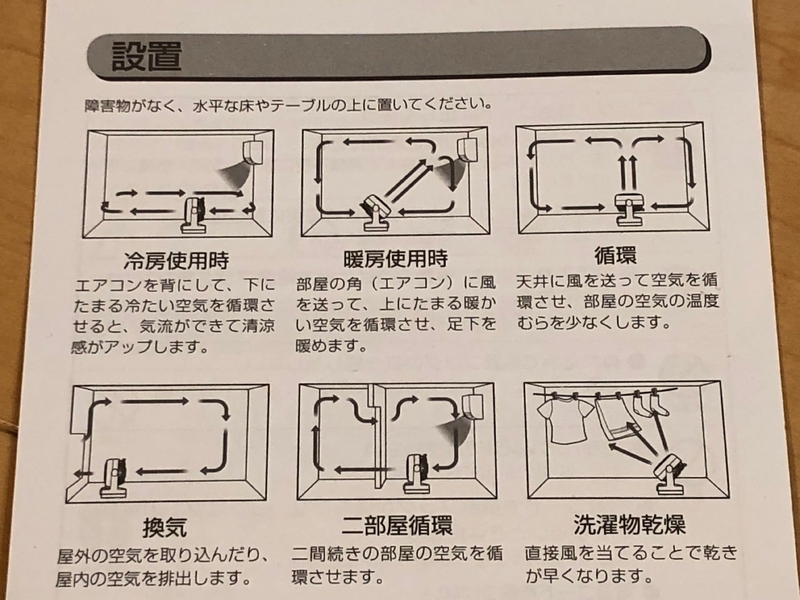 設置

障害物がなく、水平な床やテーブルの上に置いてください。

冷房使用時
エアコンを背にして、下にたまる冷たい空気を循環させると、気流ができて清涼感がアップします。

暖房使用時
部屋の角（エアコン）に風を送って、上にたまる暖かい空気を循環させ、足下を暖めます。

循環
天井に風を送って空気を循環させ、部屋の空気の温度むらを少なくします。

換気
屋外の空気を取り込んだり、屋内の空気を排出します。

二部屋循環
二間続きの部屋の空気を循環させます。

洗濯物乾燥
直接風を当てることで乾きが早くなります。