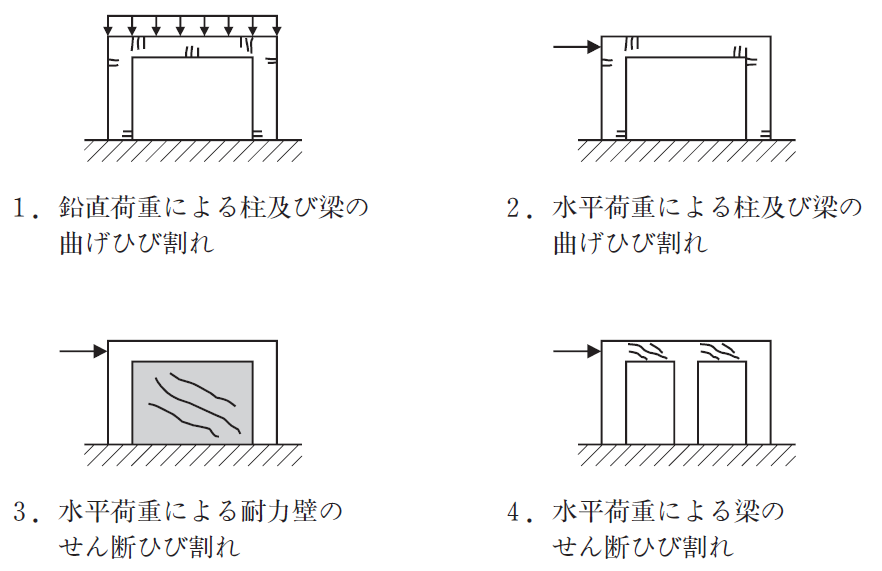 1．鉛直荷重による柱及び梁の曲げひび割れ

2．水平荷重による柱及び梁の曲げひび割れ

3．水平荷重による耐力壁のせん断ひび割れ

4．水平荷重による梁のせん断ひび割れ