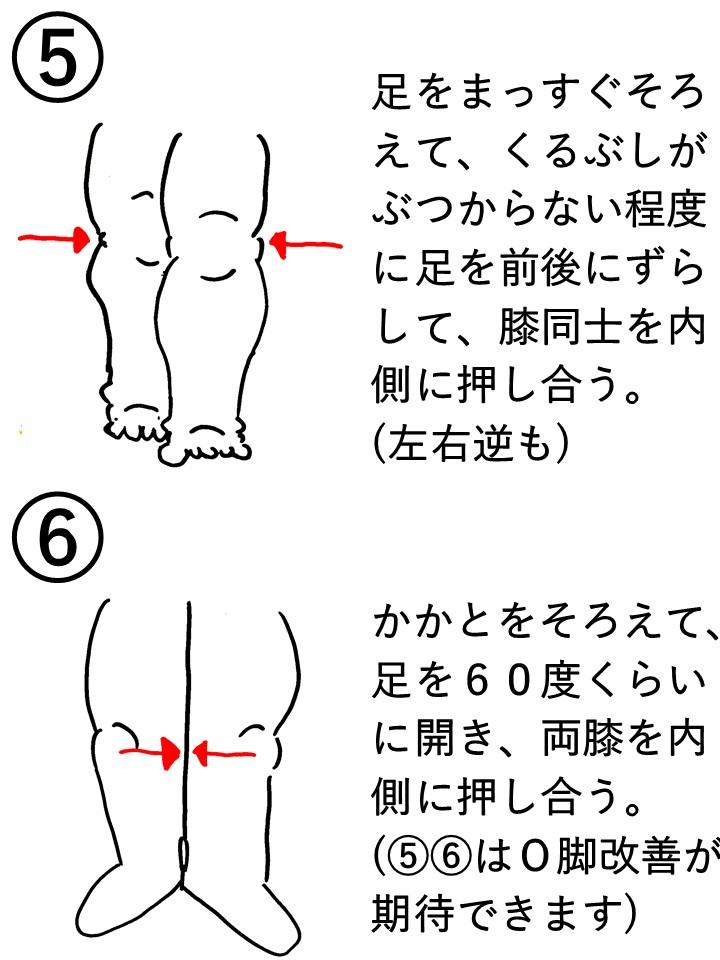 ⑤

足をまっすぐそろえて、くるぶしがぶつからない程度に足を前後にずらして、膝同士を内側に押し合う。
(左右逆も)

⑥

かかとをそろえて、足を６０度くらいに開き、両膝を内側に押し合う。
(⑤⑥はO脚改善が期待できます)