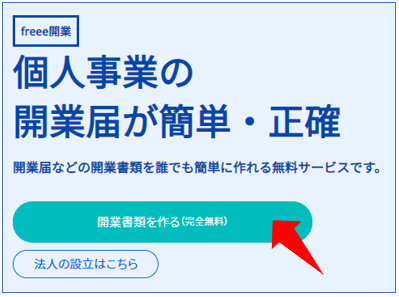 freee開業

個人事業の
開業届が簡単・正確

開業届などの開業書類を誰でも簡単に作れる無料サービスです。

開業書類を作る(完全無料)

法人の設立はこちら