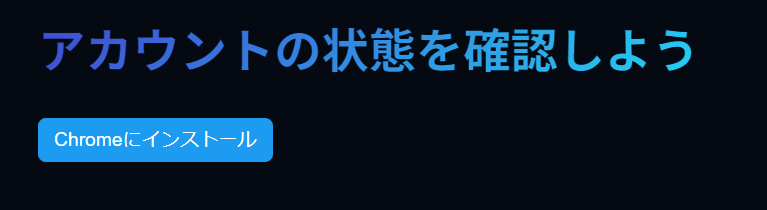 アカウントの状態を確認しよう

Chromeにインストール