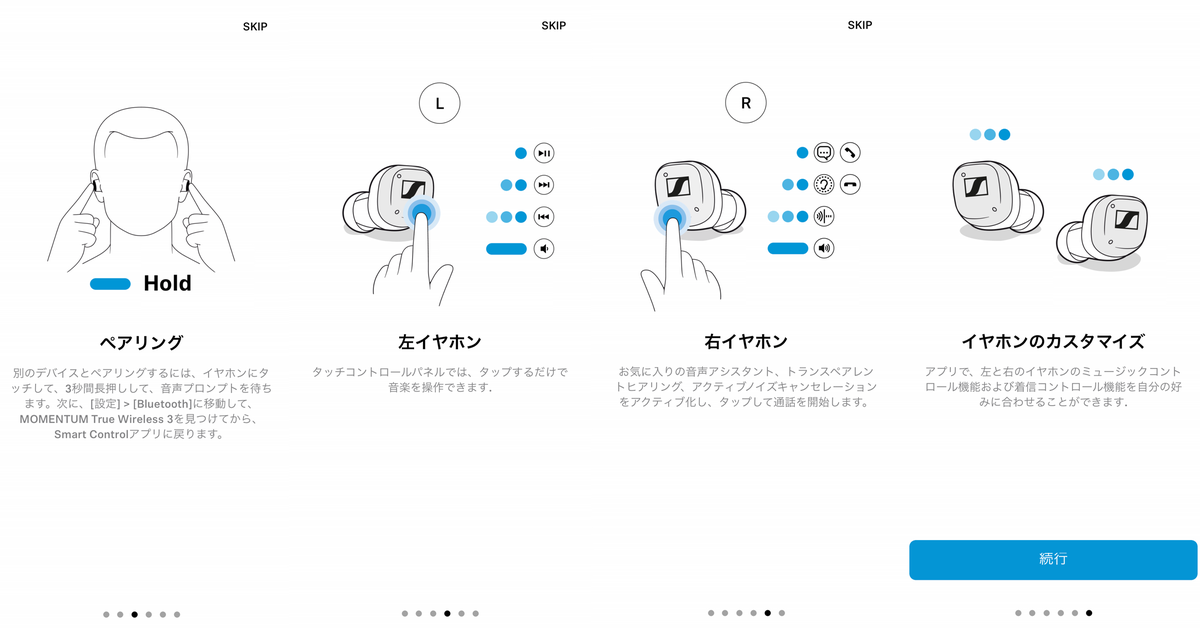 SKIP

Hold

ペアリング

別のデバイスとペアリングするには、イヤホンにタッチして、3秒間長押しして、音声プロンプトを待ちます。次に、[設定] > [Bluetooth]に移動して、MOMENTUM True Wireless 3を見つけてから、Smart Controlアプリに戻ります。

SKIP

L

左イヤホン

タッチコントロールパネルでは、タップするだけで音楽を操作できます.

SKIP

R

右イヤホン

お気に入りの音声アシスタント、トランスペアレントヒアリング、アクティブノイズキャンセレーションをアクティブ化し、タップして通話を開始します。

イヤホンのカスタマイズ

アプリで、左と右のイヤホンのミュージックコントロール機能および着信コントロール機能を自分の好みに合わせることができます.

続行