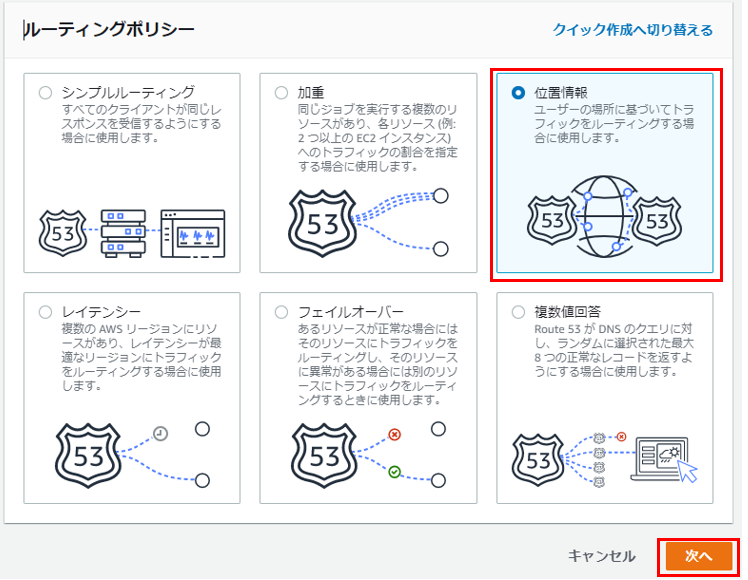 ルーティングポリシー

クイック作成へ切り替える

シンプルルーティング
すべてのクライアントが同じレスポンスを受信するようにする場合に使用します。

53

加重
同じジョブを実行する複数のリソースがあり、各リソース (例: 2 つ以上の EC2 インスタンス) へのトラフィックの割合を指定する場合に使用します。

53

位置情報
ユーザーの場所に基づいてトラフィックをルーティングする場合に使用します。

53

53

レイテンシー
複数の AWS リージョンにリソースがあり、レイテンシーが最適なリージョンにトラフィックをルーティングする場合に使用します。

53

フェイルオーバー
あるリソースが正常な場合にはそのリソースにトラフィックをルーティングし、そのリソースに異常がある場合には別のリソースにトラフィックをルーティングするときに使用します。

53

複数値回答
Route 53 が DNS のクエリに対し、ランダムに選択された最大 8 つの正常なレコードを返すようにする場合に使用します。

53

キャンセル

次へ