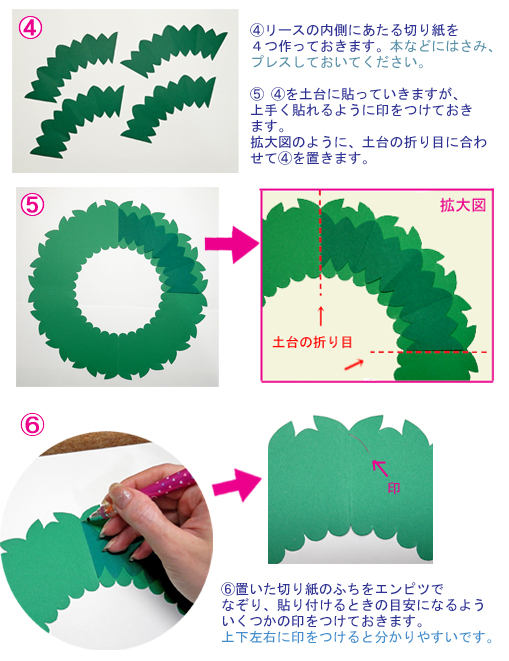 ④

④リースの内側にあたる切り紙を４つ作っておきます。本などにはさみ、プレスしておいてください。

⑤ ④を土台に貼っていきますが、上手く貼れるように印をつけておきます。
拡大図のように、土台の折り目に合わせて④を置きます。

⑤

拡大図

土台の折り目

⑥

印

⑥置いた切り紙のふちをエンピツでなぞり、貼り付けるときの目安になるよういくつかの印をつけておきます。
上下左右に印をつけると分かりやすいです。