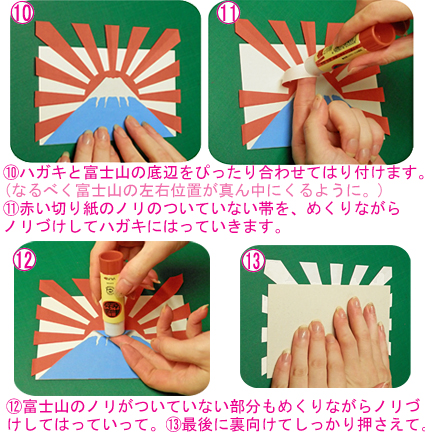 ⑩

⑪

⑩ハガキと富士山の底辺をぴったり合わせてはり付けます。
（なるべく富士山の左右位置が真ん中にくるように。）
⑪赤い切り紙のノリのついていない帯を、めくりながらノリづけしてハガキにはっていきます。

⑫

⑬

⑫富士山のノリがついていない部分もめくりながらノリづけしてはっていって。⑬最後に裏向けてしっかり押さえて。