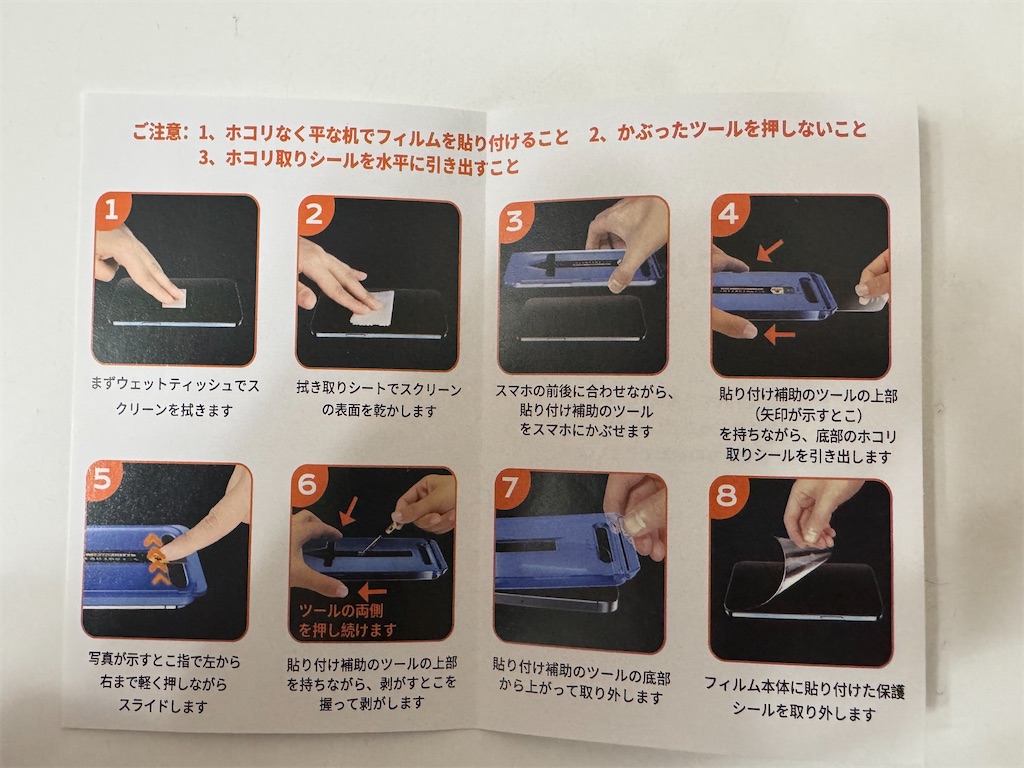 ご注意：1、ホコリなく平な机でフィルムを貼り付けること　2、かぶったツールを押しないこと
3、ホコリ取りシールを水平に引き出すこと

1

まずウェットティッシュでスクリーンを拭きます

2

拭き取りシートでスクリーンの表面を乾かします

3

スマホの前後に合わせながら、貼り付け補助のツールをスマホにかぶせます

4

貼り付け補助のツールの上部（矢印が示すとこ）を持ちながら、底部のホコリ取りシールを引き出します

5

写真が示すとこ指で左から右まで軽く押しながらスライドします

6

ツールの両側を押し続けます

貼り付け補助のツールの上部を持ちながら、剥がすとこを握って剥がします

7

貼り付け補助のツールの底部から上がって取り外します

8

フィルム本体に貼り付けた保護シールを取り外します